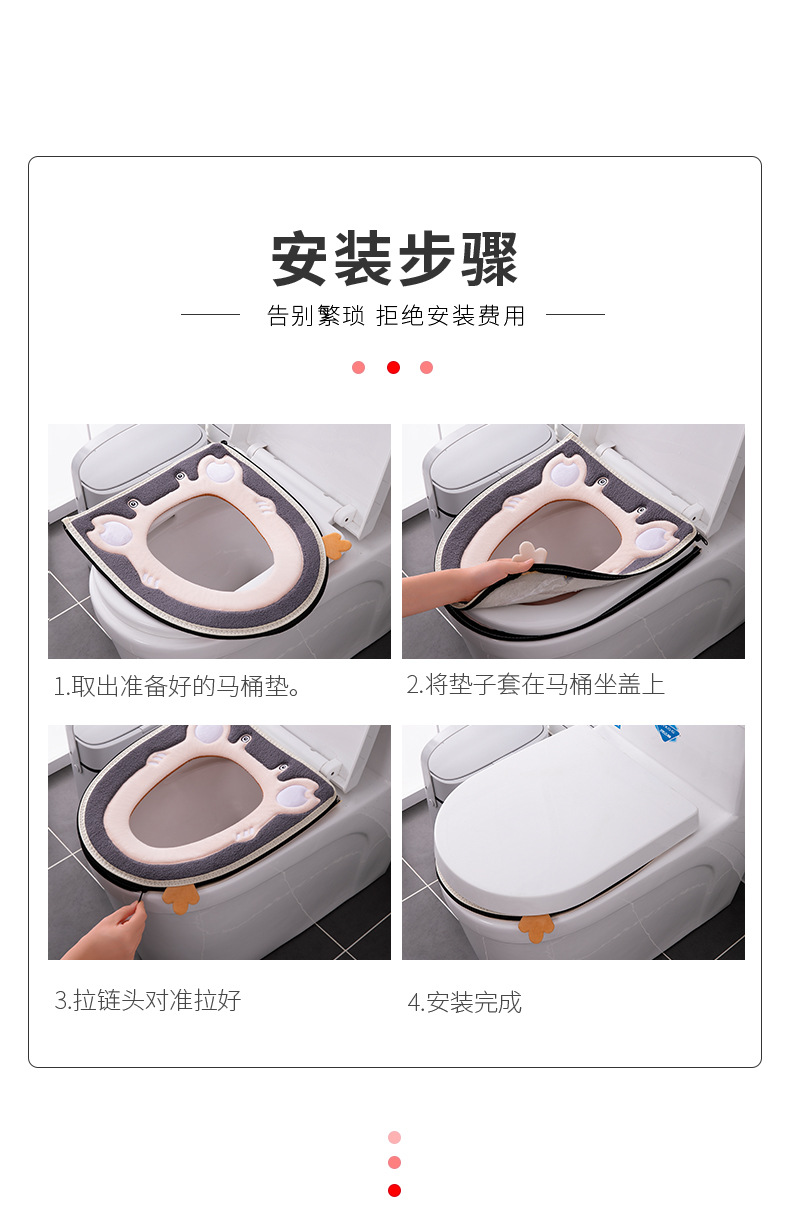 安装步骤

告别繁琐 拒绝安装费用

1.取出准备好的马桶垫。

2.将垫子套在马桶坐盖上

3.拉链头对准拉好

4.安装完成