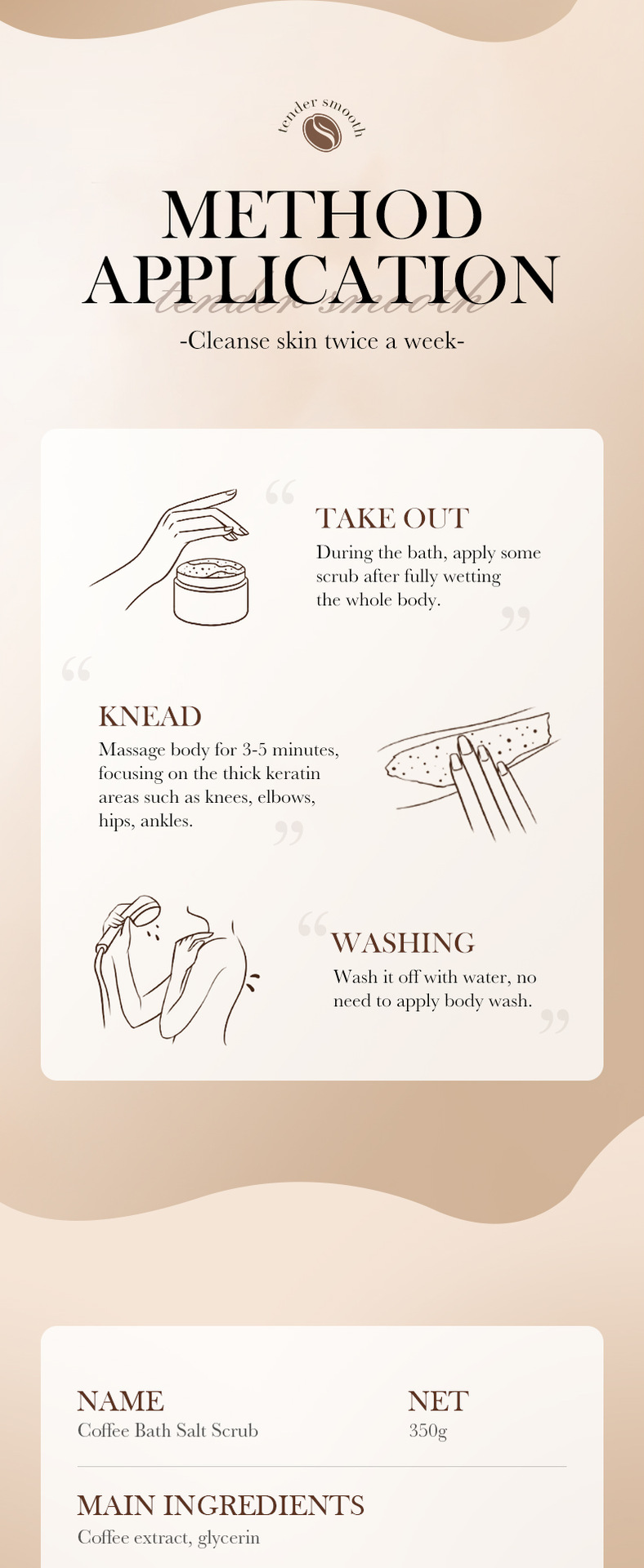 tender smooth

METHOD APPLICATION

tender smooth

-Cleanse skin twice a week-

TAKE OUT
During the bath, apply some scrub after fully wetting the whole body.

KNEAD
Massage body for 3-5 minutes, focusing on the thick keratin areas such as knees, elbows, hips, ankles.

WASHING
Wash it off with water, no need to apply body wash.

NAME
Coffee Bath Salt Scrub

NET
350g

MAIN INGREDIENTS
Coffee extract, glycerin