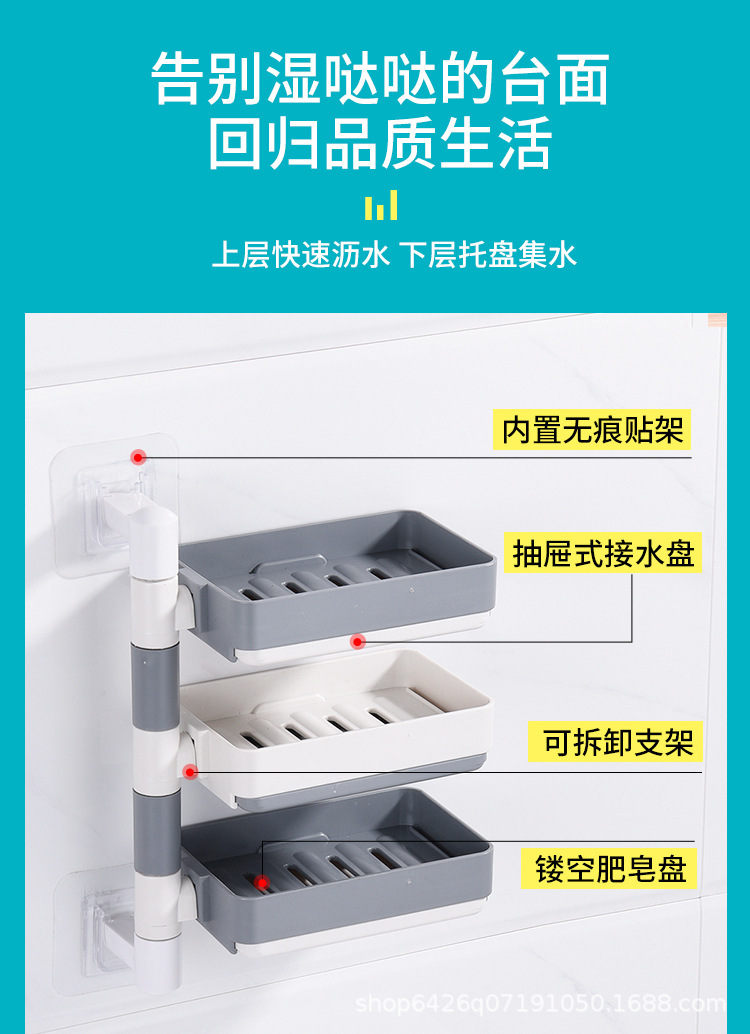 告别湿哒哒的台面
回归品质生活

上层快速沥水 下层托盘集水

内置无痕贴架

抽屉式接水盘

可拆卸支架

镂空肥皂盘

shop6426q07191050.1688.com