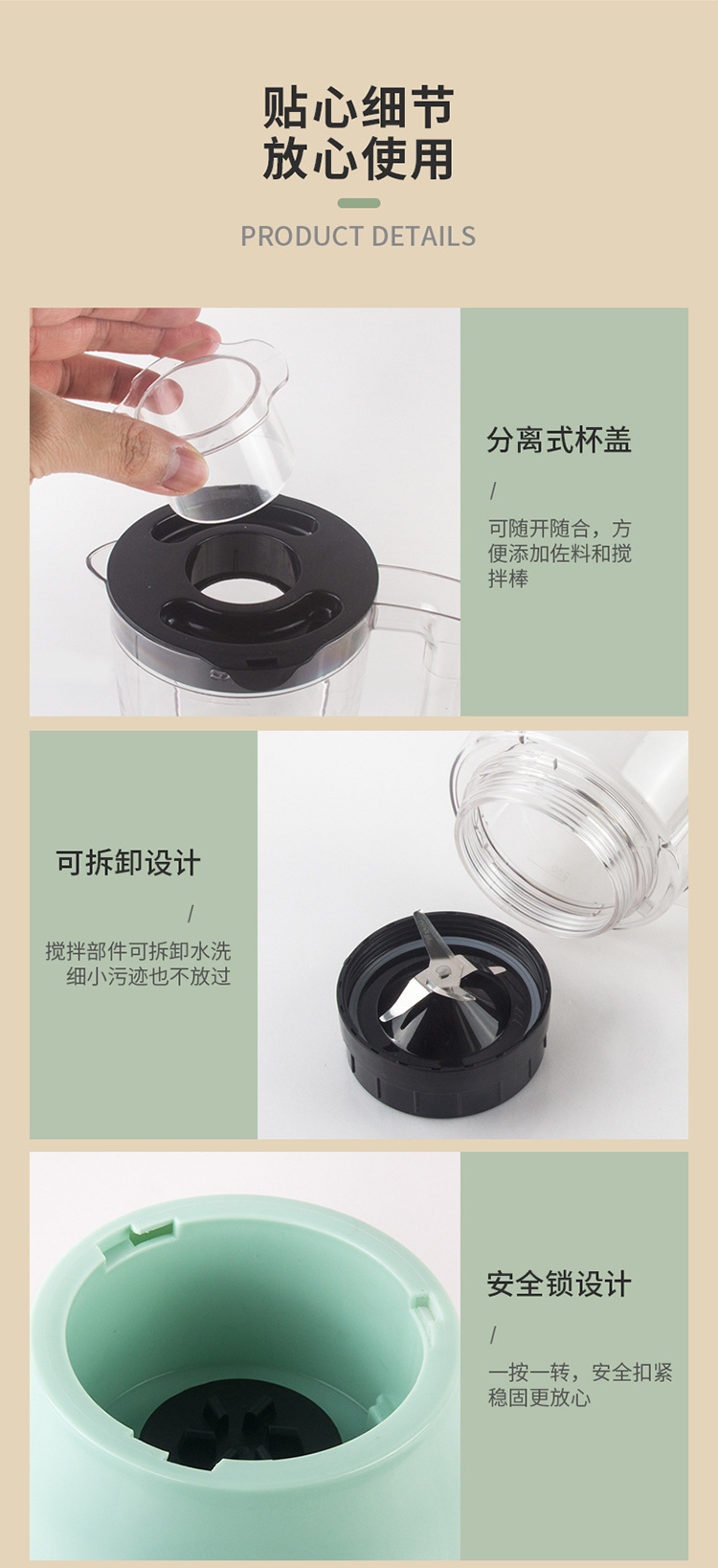 贴心细节
放心使用

PRODUCT DETAILS

分离式杯盖

/

可随开随合，方便添加佐料和搅拌棒

可拆卸设计

/

搅拌部件可拆卸水洗
细小污迹也不放过

安全锁设计

/

一按一转，安全扣紧
稳固更放心