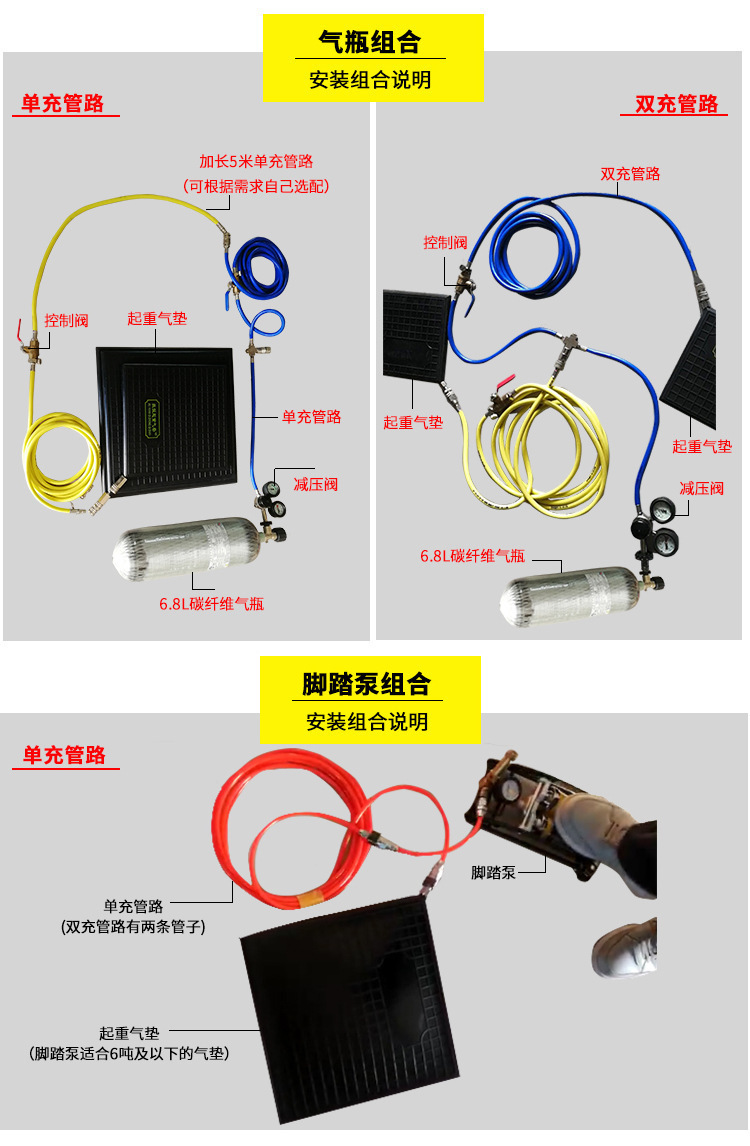 气瓶组合
安装组合说明

单充管路

加长5米单充管路
（可根据需求自己选配）

控制阀

起重气垫

单充管路

减压阀

6.8L碳纤维气瓶

双充管路

双充管路

控制阀

起重气垫

起重气垫

减压阀

6.8L碳纤维气瓶

脚踏泵组合
安装组合说明

单充管路

脚踏泵

单充管路
（双充管路有两条管子）

起重气垫
（脚踏泵适合6吨及以下的气垫）