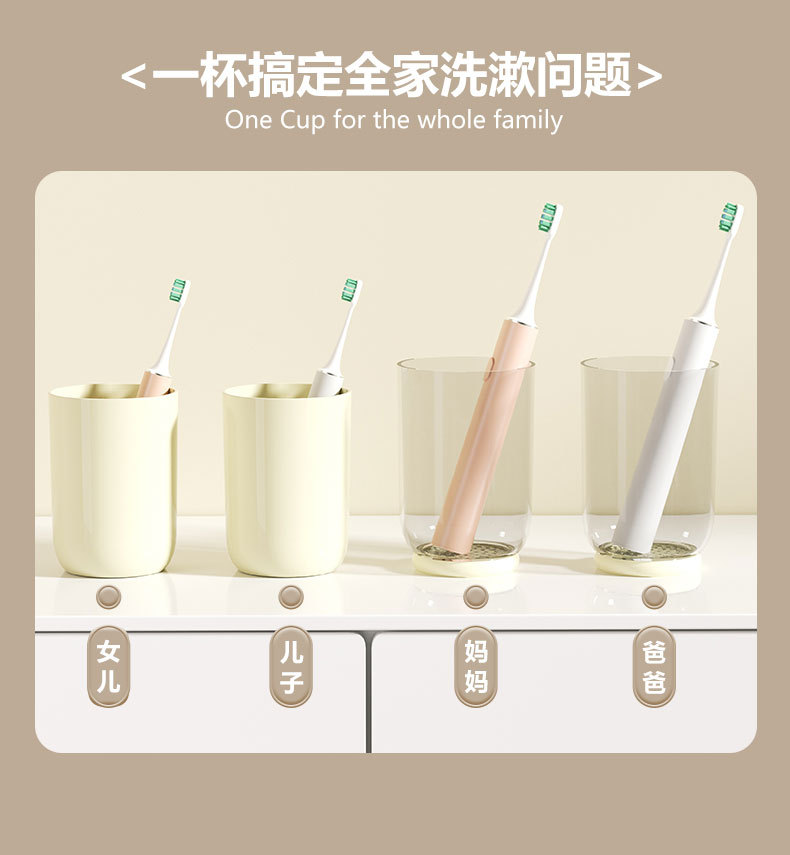 <一杯搞定全家洗漱问题>
One Cup for the whole family

女儿

儿子

妈妈

爸爸