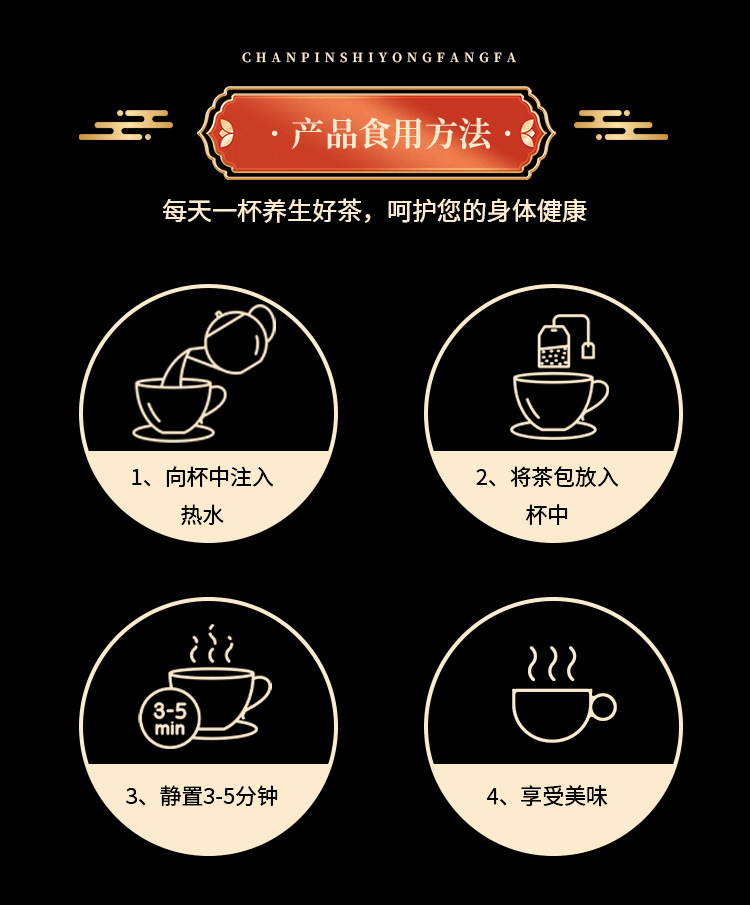 CHANPINSHIYONGFANGFA

· 产品食用方法 ·

每天一杯养生好茶，呵护您的身体健康

1、向杯中注入热水

2、将茶包放入杯中

3-5 min

3、静置3-5分钟

4、享受美味