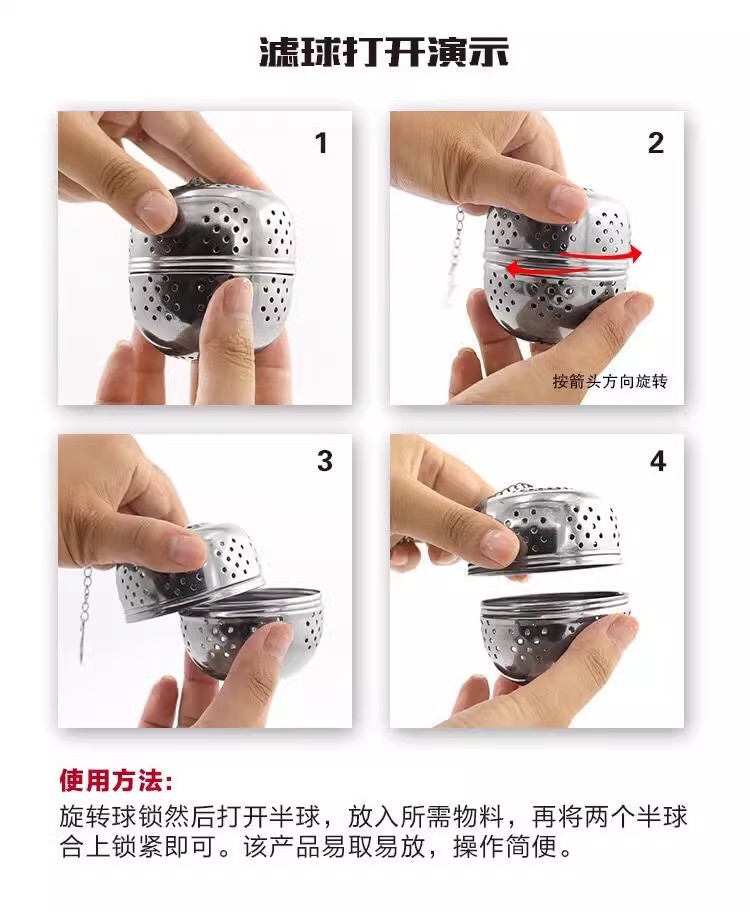 滤球打开演示

1

2

按箭头方向旋转

3

4

使用方法:

旋转球锁然后打开半球，放入所需物料，再将两个半球合上锁紧即可。该产品易取易放，操作简便。