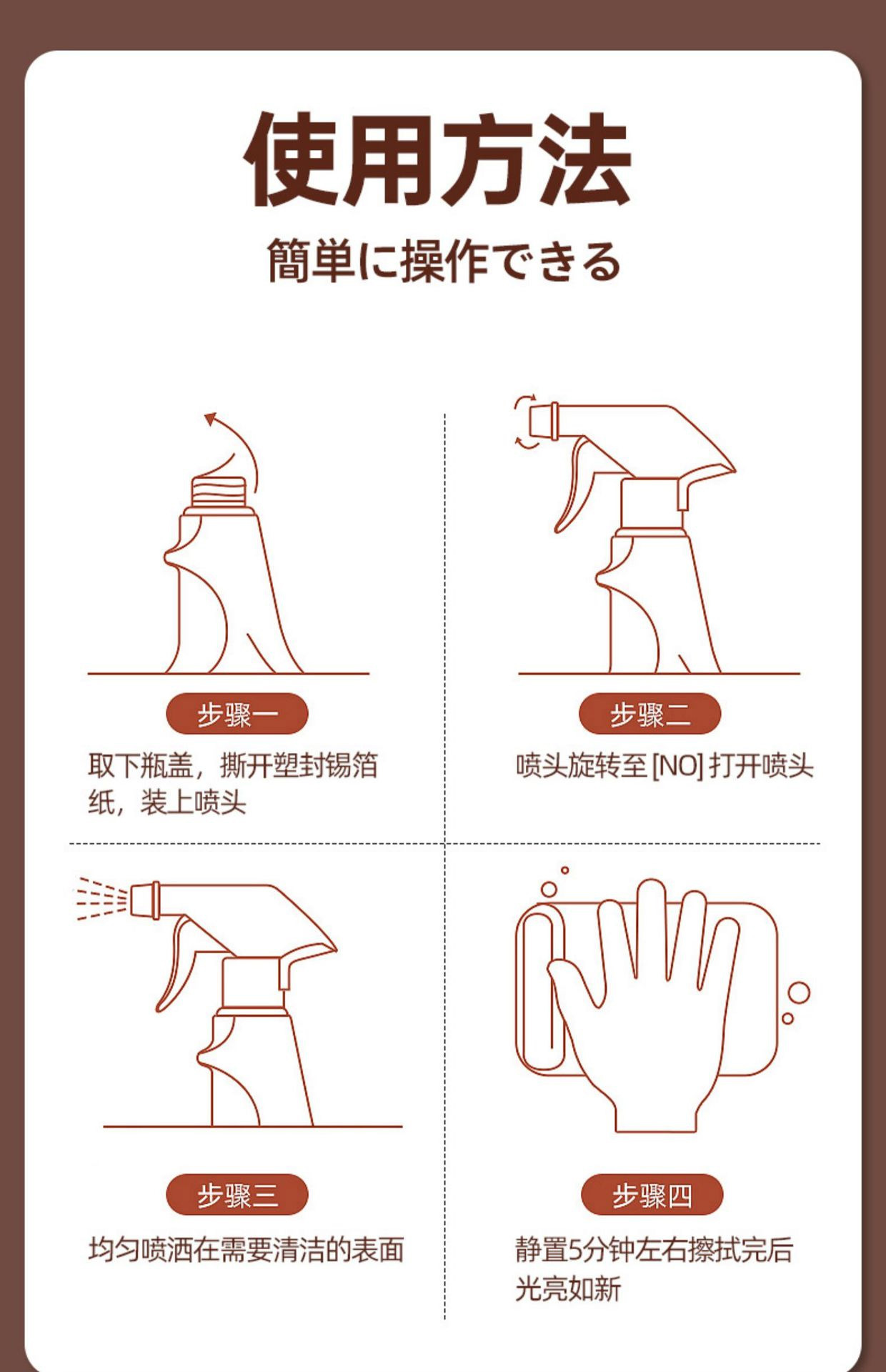 使用方法

簡単に操作できる

步骤一

取下瓶盖，撕开塑封锡箔纸，装上喷头

步骤二

喷头旋转至 [NO] 打开喷头

步骤三

均匀喷洒在需要清洁的表面

步骤四

静置5分钟左右擦拭完后光亮如新