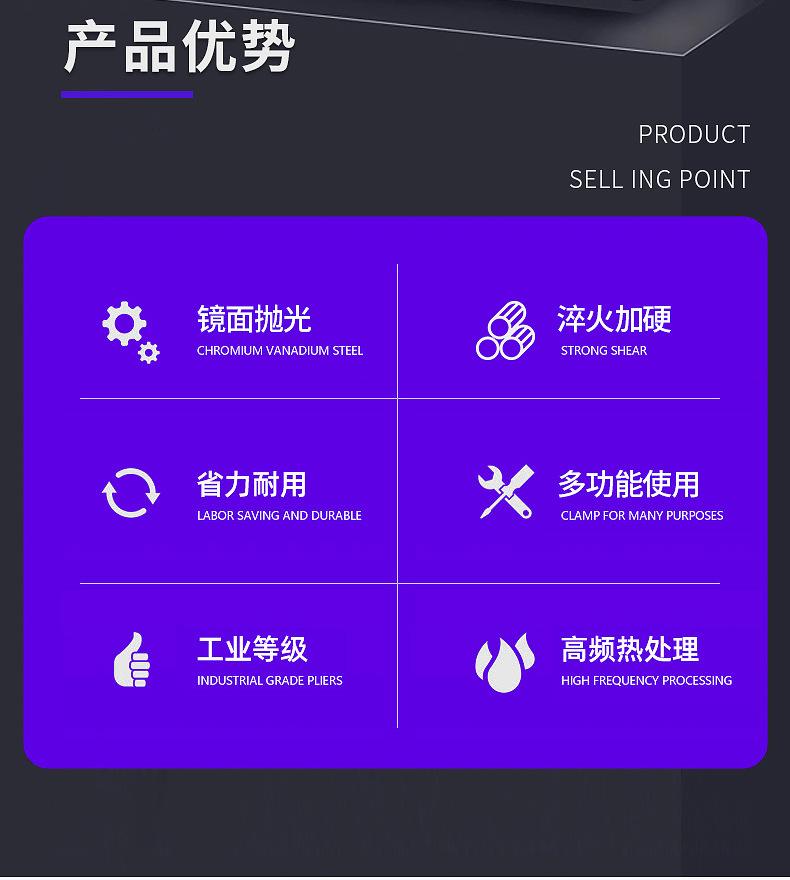 产品优势

PRODUCT
SELL ING POINT

镜面抛光
CHROMIUM VANADIUM STEEL

淬火加硬
STRONG SHEAR

省力耐用
LABOR SAVING AND DURABLE

多功能使用
CLAMP FOR MANY PURPOSES

工业等级
INDUSTRIAL GRADE PLIERS

高频热处理
HIGH FREQUENCY PROCESSING