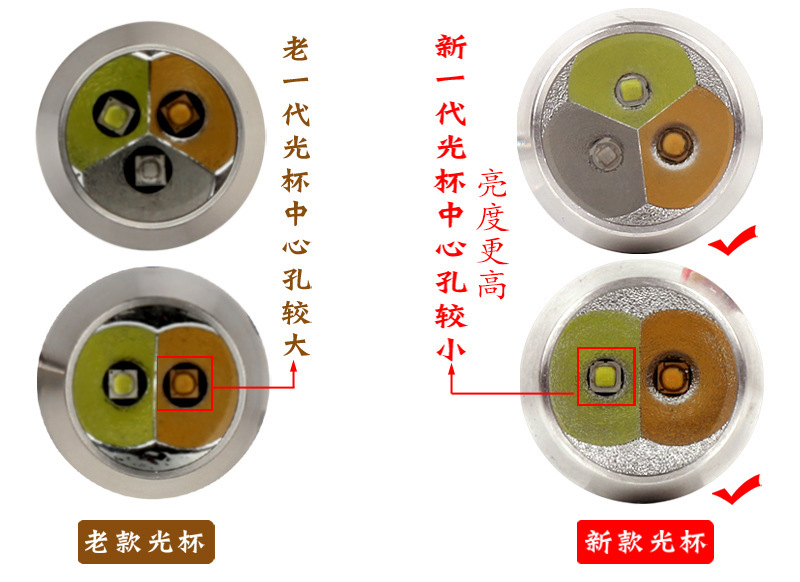 老一代光杯中心孔较大

新一代光杯中心孔较小

亮度更高

老款光杯

新款光杯