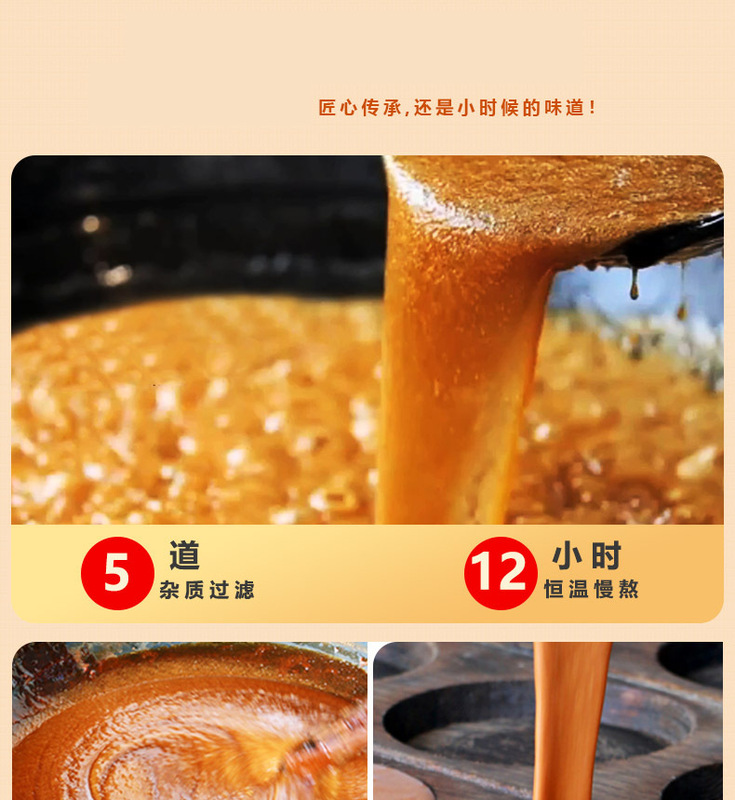 匠心传承,还是小时候的味道!

5 道
杂质过滤

12 小时
恒温慢熬