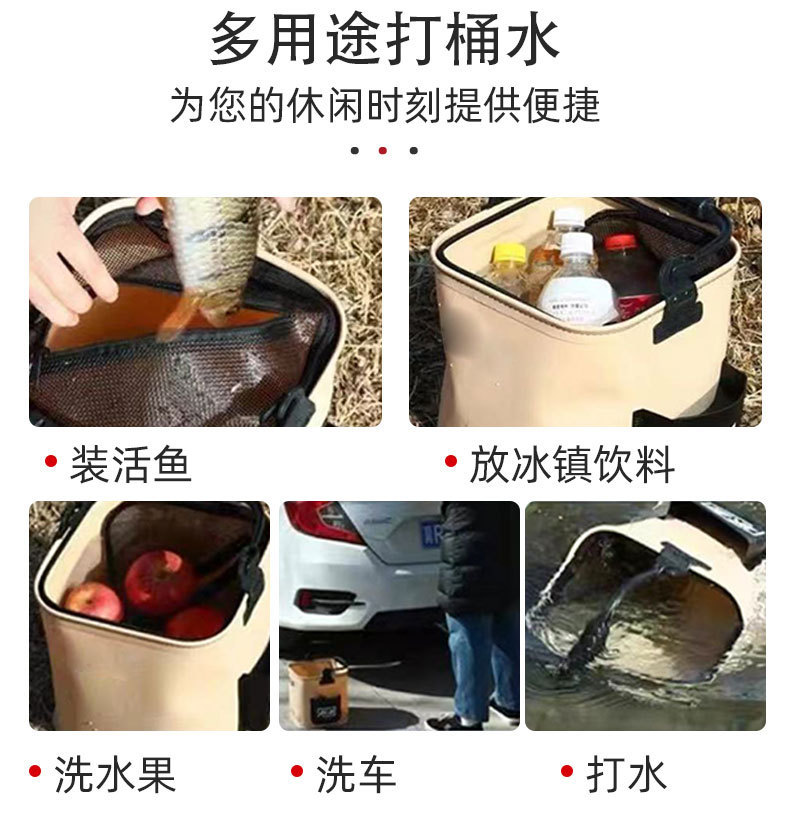 多用途打桶水
为您的休闲时刻提供便捷

• 装活鱼

• 放冰镇饮料

• 洗水果

• 洗车

• 打水