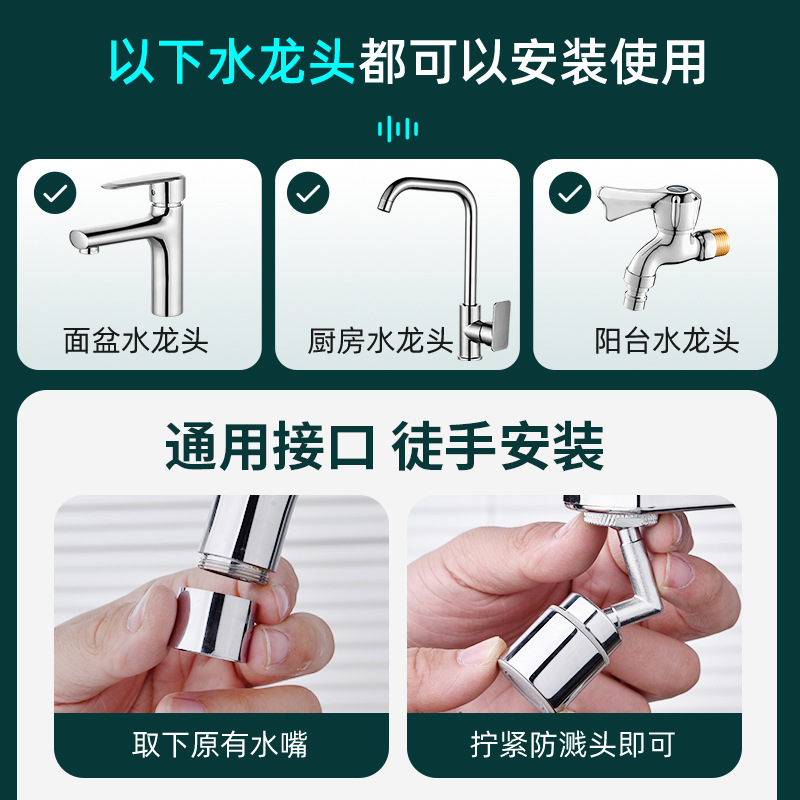 以下水龙头都可以安装使用

面盆水龙头

厨房水龙头

阳台水龙头

通用接口 徒手安装

取下原有水嘴

拧紧防溅头即可