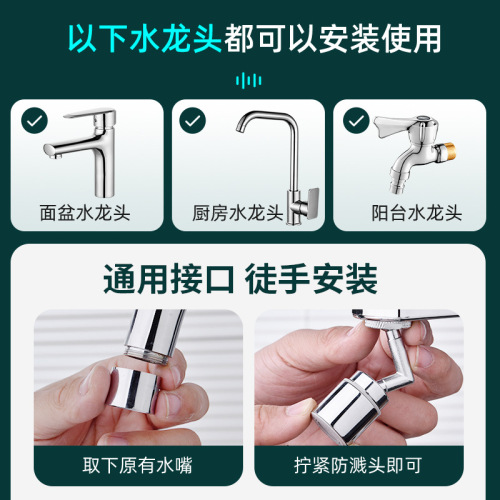 以下水龙头都可以安装使用

面盆水龙头

厨房水龙头

阳台水龙头

通用接口 徒手安装

取下原有水嘴

拧紧防溅头即可