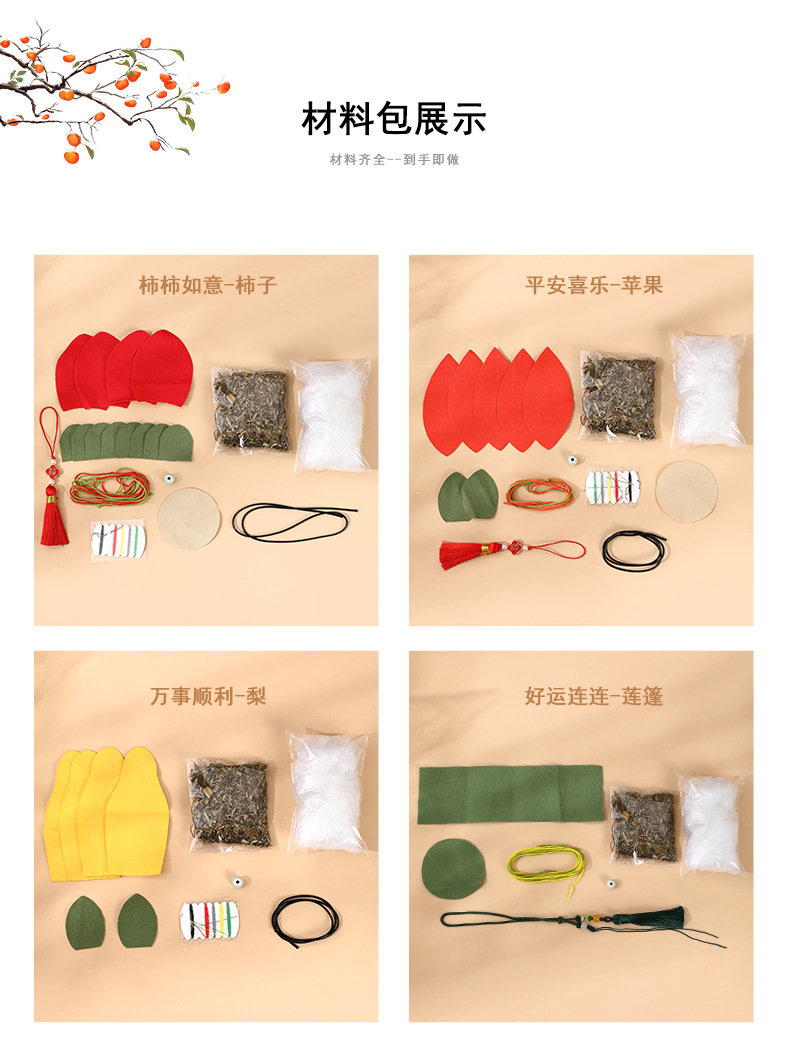 材料包展示

材料齐全--到手即做

柿柿如意-柿子

平安喜乐-苹果

万事顺利-梨

好运连连-莲篷