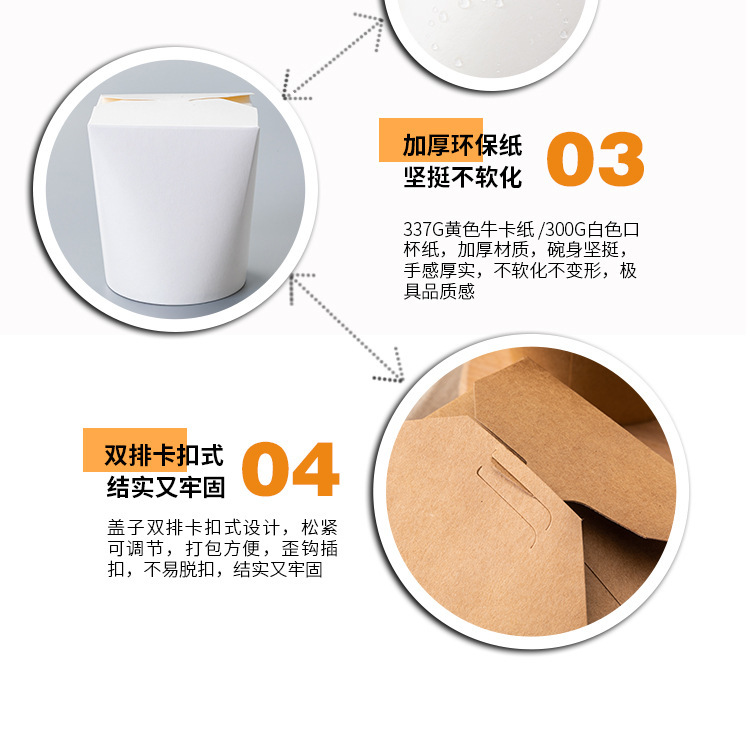 加厚环保纸
坚挺不软化 03

337G黄色牛卡纸 /300G白色口杯纸，加厚材质，碗身坚挺，手感厚实，不软化不变形，极具品质感

双排卡扣式
结实又牢固 04

盖子双排卡扣式设计，松紧可调节，打包方便，歪钩插扣，不易脱扣，结实又牢固