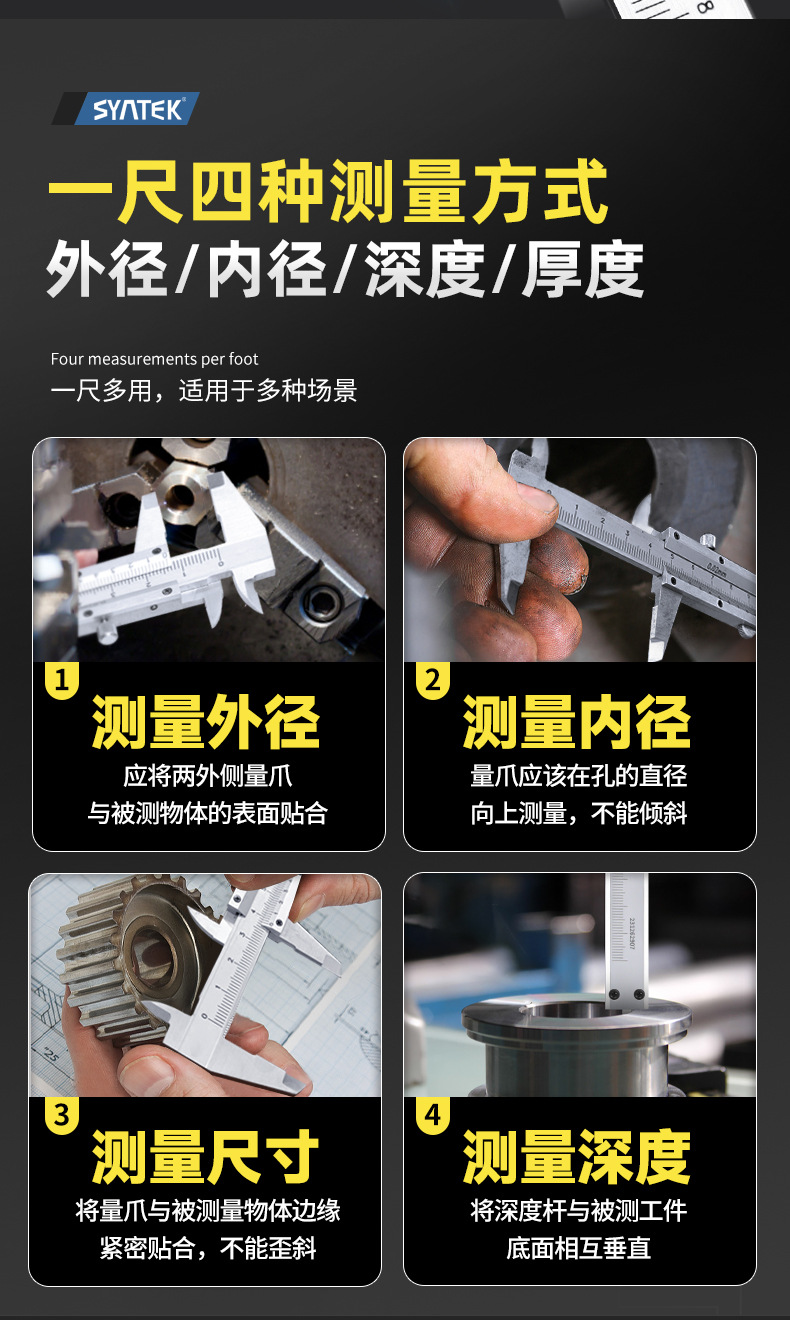 SYNTEK

一尺四种测量方式
外径/内径/深度/厚度

Four measurements per foot
一尺多用，适用于多种场景

1
测量外径
应将两外侧量爪
与被测物体的表面贴合

2
测量内径
量爪应该在孔的直径
向上测量，不能倾斜

3
测量尺寸
将量爪与被测量物体边缘
紧密贴合，不能歪斜

4
测量深度
将深度杆与被测工件
底面相互垂直