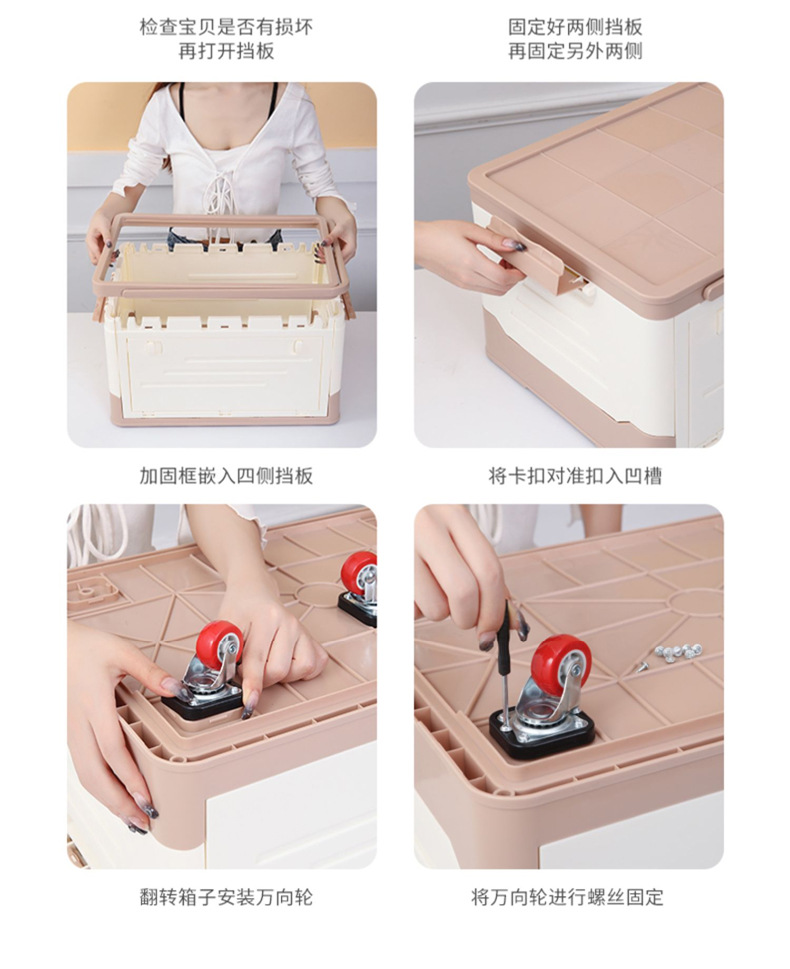 检查宝贝是否有损坏
再打开挡板

固定好两侧挡板
再固定另外两侧

加固框嵌入四侧挡板

将卡扣对准扣入凹槽

翻转箱子安装万向轮

将万向轮进行螺丝固定