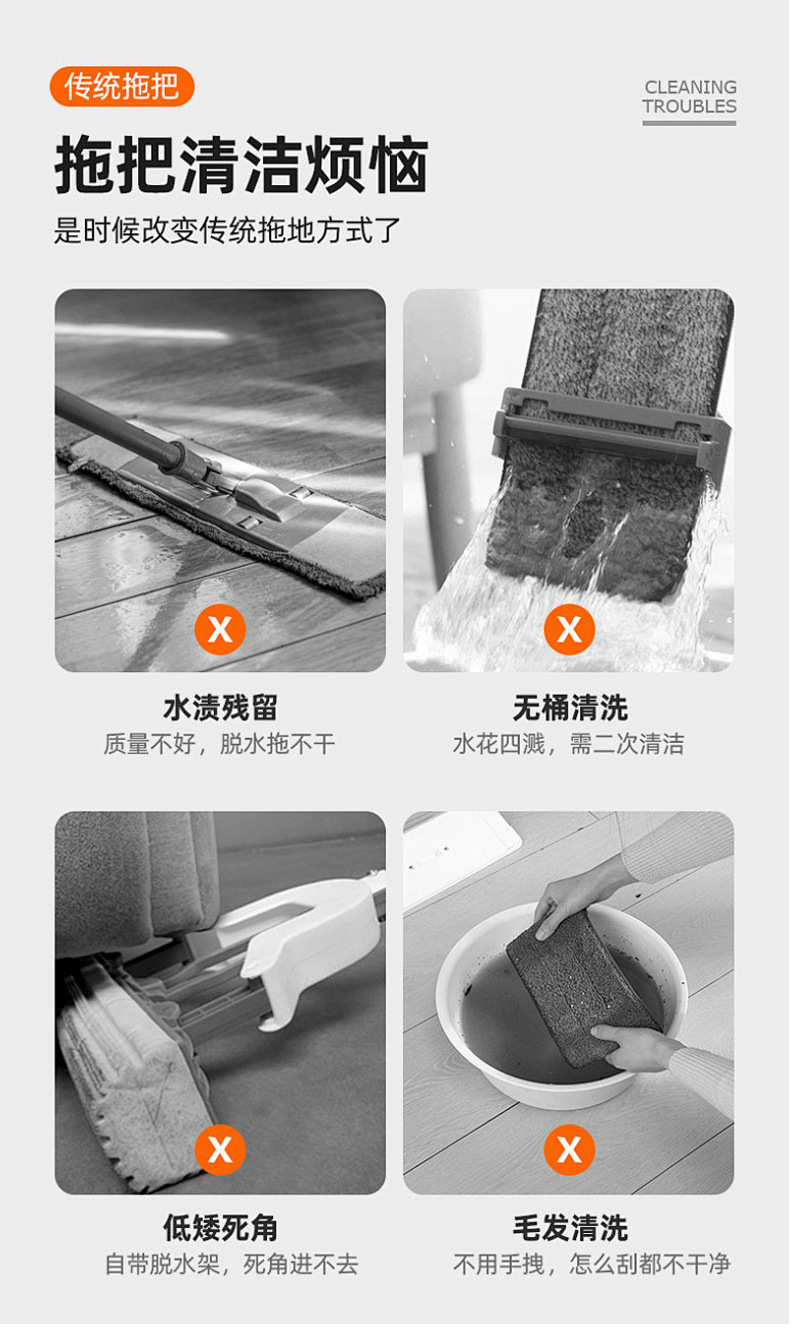 传统拖把

CLEANING TROUBLES

拖把清洁烦恼

是时候改变传统拖地方式了

X

水渍残留
质量不好，脱水拖不干

X

无桶清洗
水花四溅，需二次清洁

X

低矮死角
自带脱水架，死角进不去

X

毛发清洗
不用手拽，怎么刮都不干净