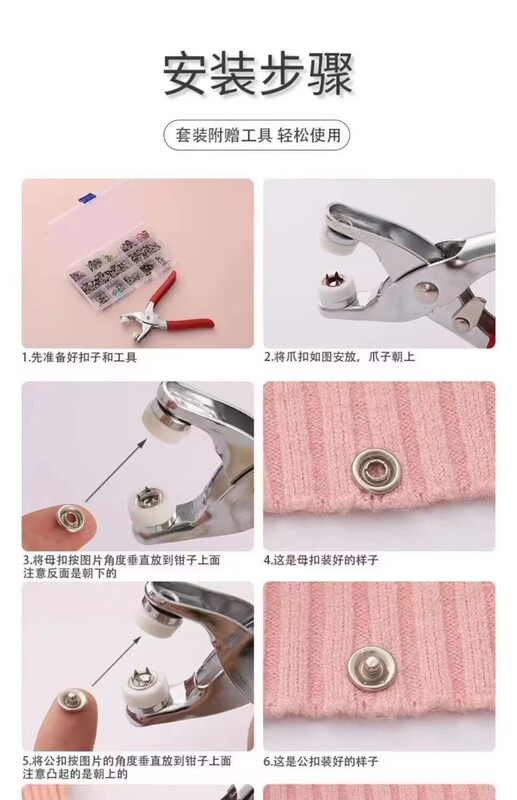 安装步骤

套装附赠工具 轻松使用

1.先准备好扣子和工具

2.将爪扣如图安放，爪子朝上

3.将母扣按图片角度垂直放到钳子上面
注意反面是朝下的

4.这是母扣装好的样子

5.将公扣按图片的角度垂直放到钳子上面
注意凸起的是朝上的

6.这是公扣装好的样子