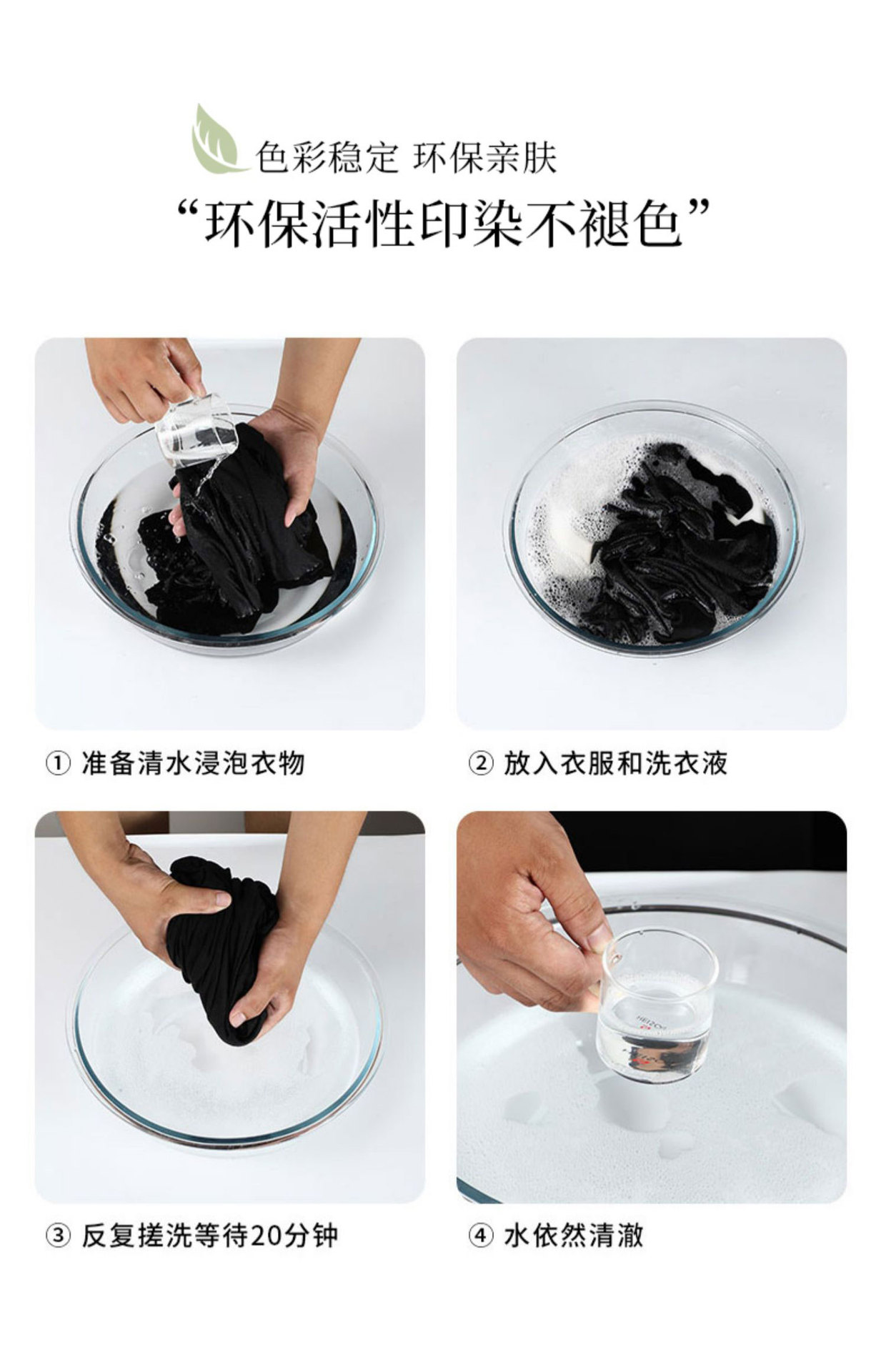 色彩稳定 环保亲肤

“环保活性印染不褪色”

① 准备清水浸泡衣物

② 放入衣服和洗衣液

③ 反复搓洗等待20分钟

④ 水依然清澈