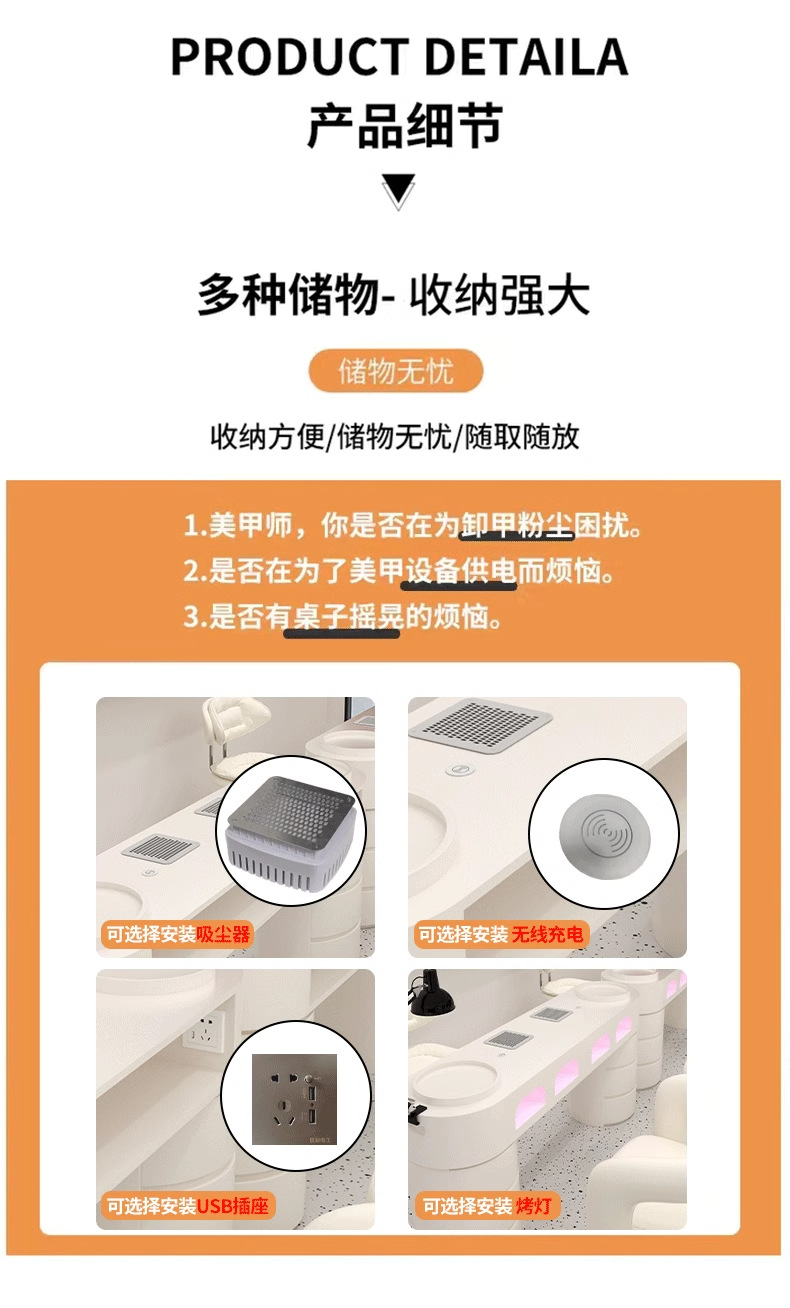 PRODUCT DETAILA
产品细节

多种储物- 收纳强大

储物无忧

收纳方便/储物无忧/随取随放

1.美甲师，你是否在为卸甲粉尘困扰。
2.是否在为了美甲设备供电而烦恼。
3.是否有桌子摇晃的烦恼。

可选择安装吸尘器

可选择安装 无线充电

可选择安装USB插座

可选择安装 烤灯