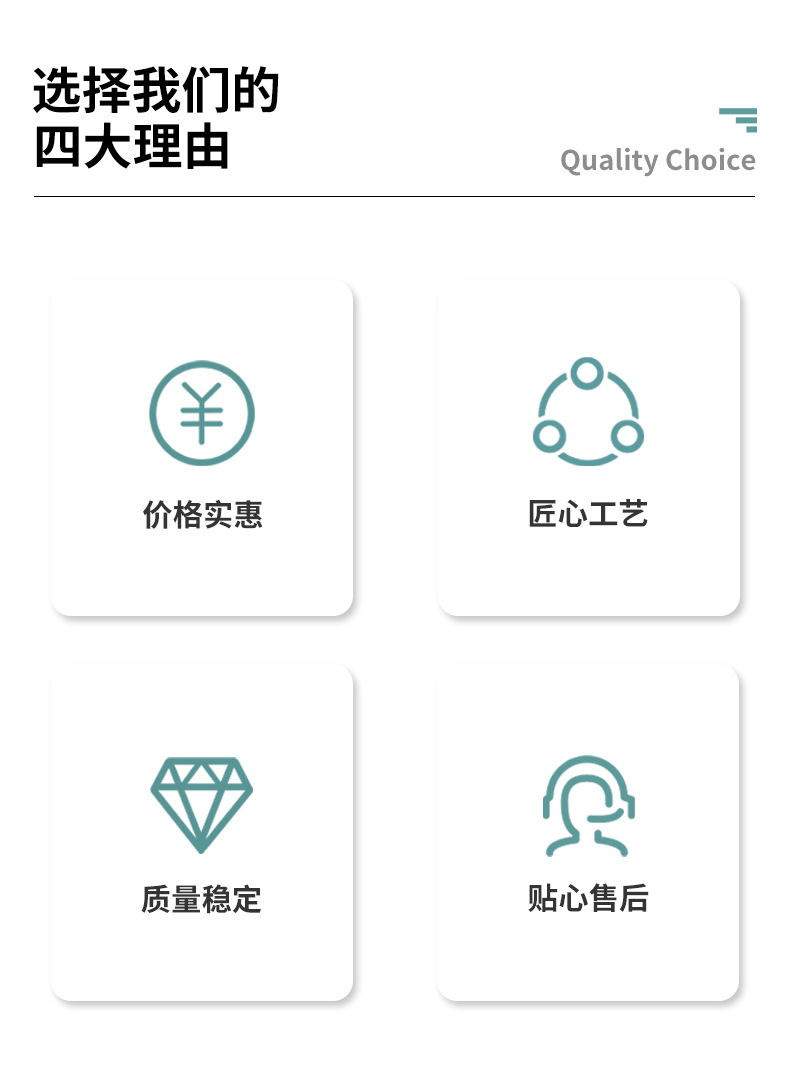 选择我们的
四大理由

Quality Choice

价格实惠

匠心工艺

质量稳定

贴心售后