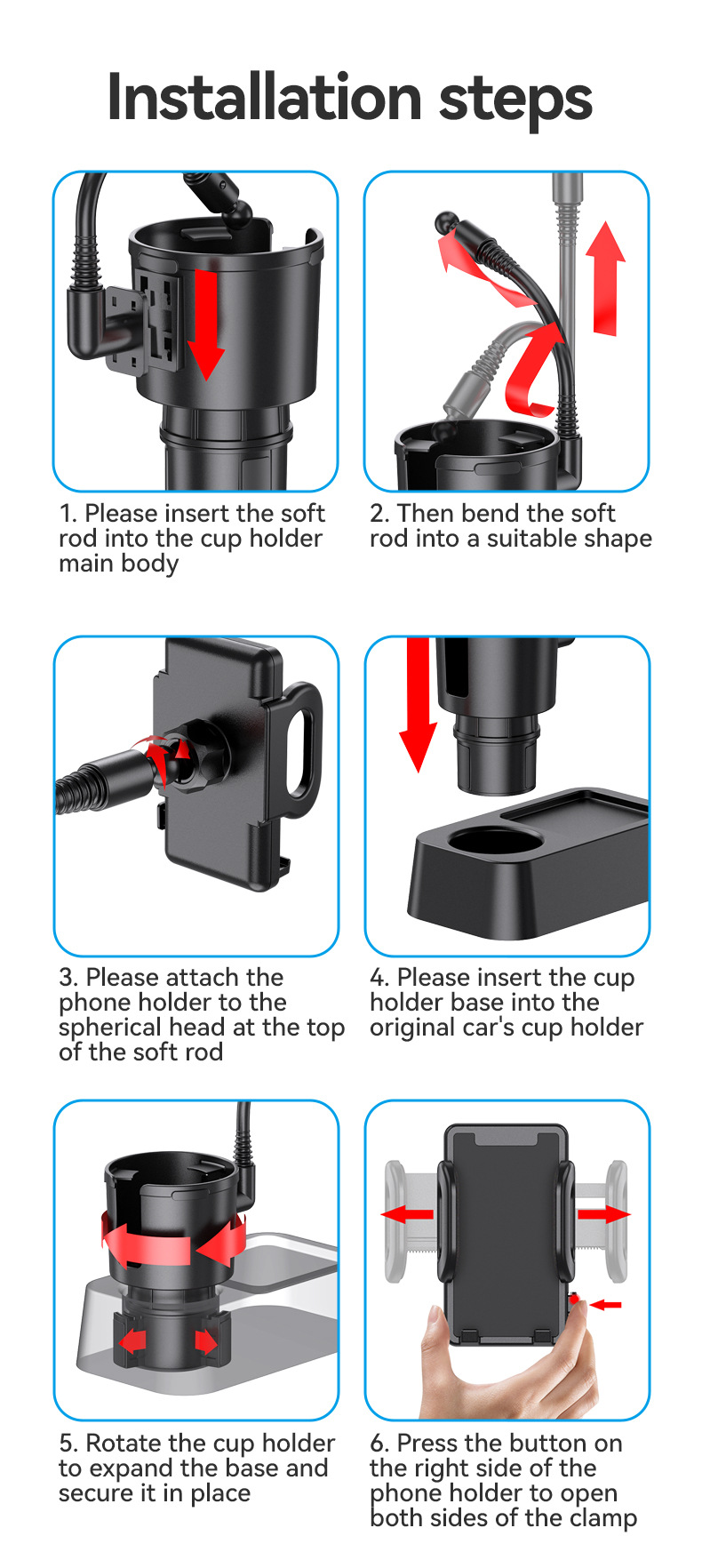 Installation steps

1. Please insert the soft rod into the cup holder main body

2. Then bend the soft rod into a suitable shape

3. Please attach the phone holder to the spherical head at the top of the soft rod

4. Please insert the cup holder base into the original car's cup holder

5. Rotate the cup holder to expand the base and secure it in place

6. Press the button on the right side of the phone holder to open both sides of the clamp