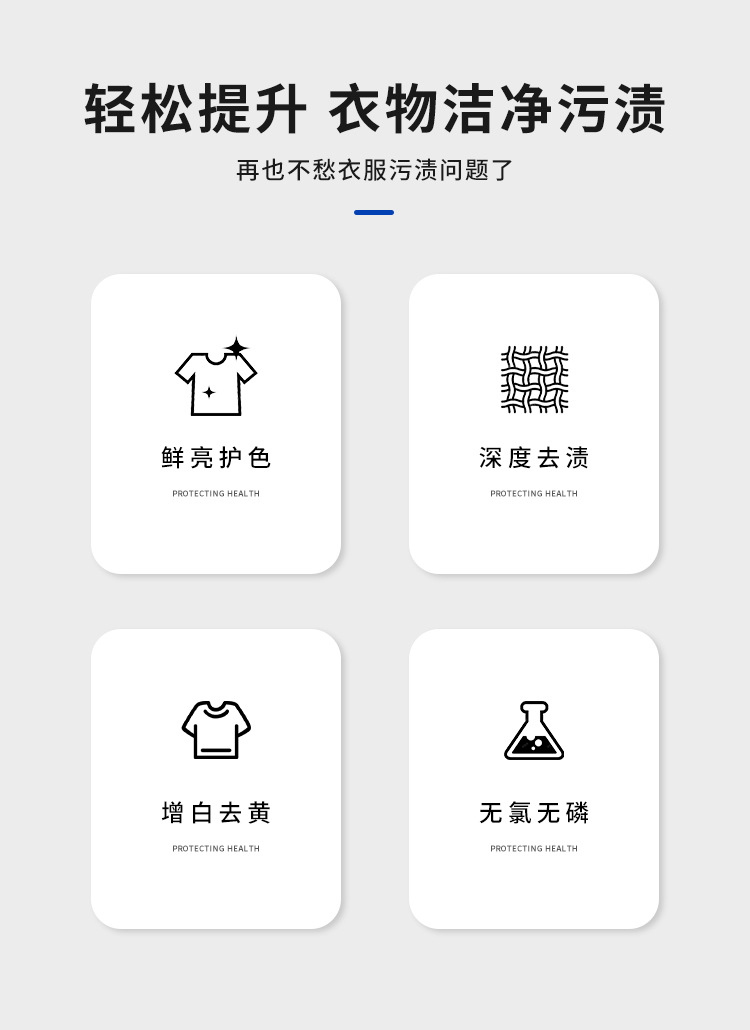 轻松提升 衣物洁净污渍

再也不愁衣服污渍问题了

鲜亮护色

PROTECTING HEALTH

深度去渍

PROTECTING HEALTH

增白去黄

PROTECTING HEALTH

无氯无磷

PROTECTING HEALTH