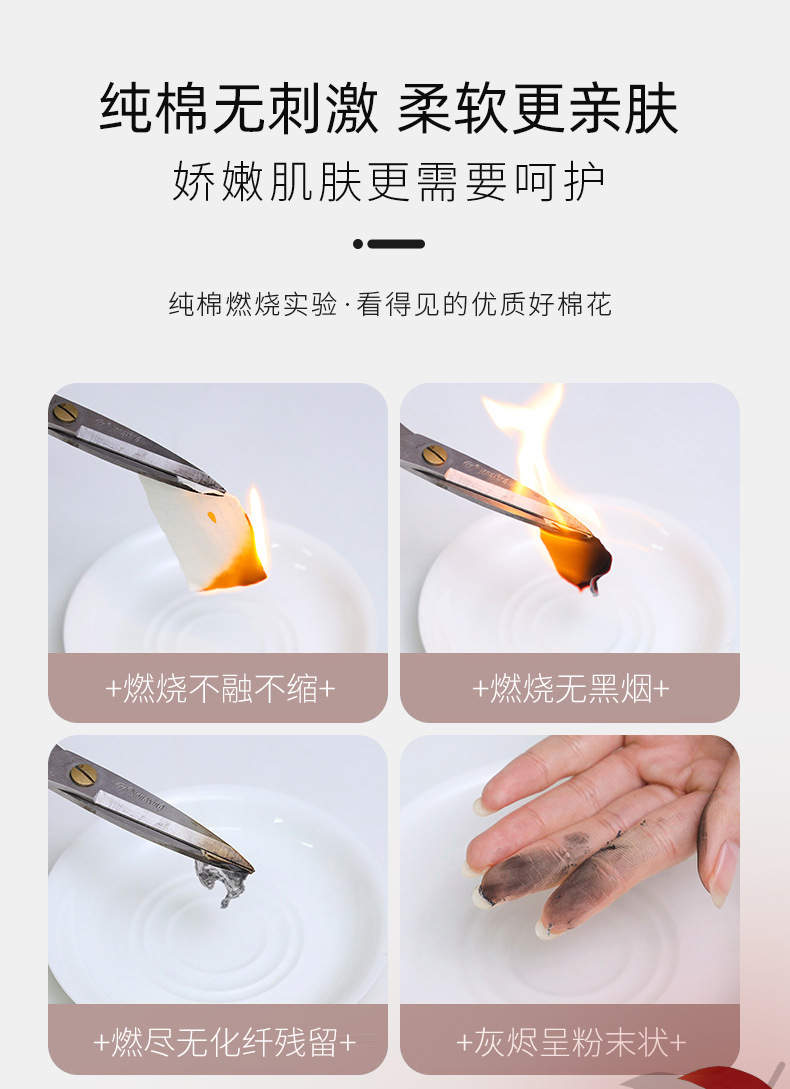 纯棉无刺激 柔软更亲肤
娇嫩肌肤更需要呵护

纯棉燃烧实验·看得见的优质好棉花

+燃烧不融不缩+

+燃烧无黑烟+

+燃尽无化纤残留+

+灰烬呈粉末状+