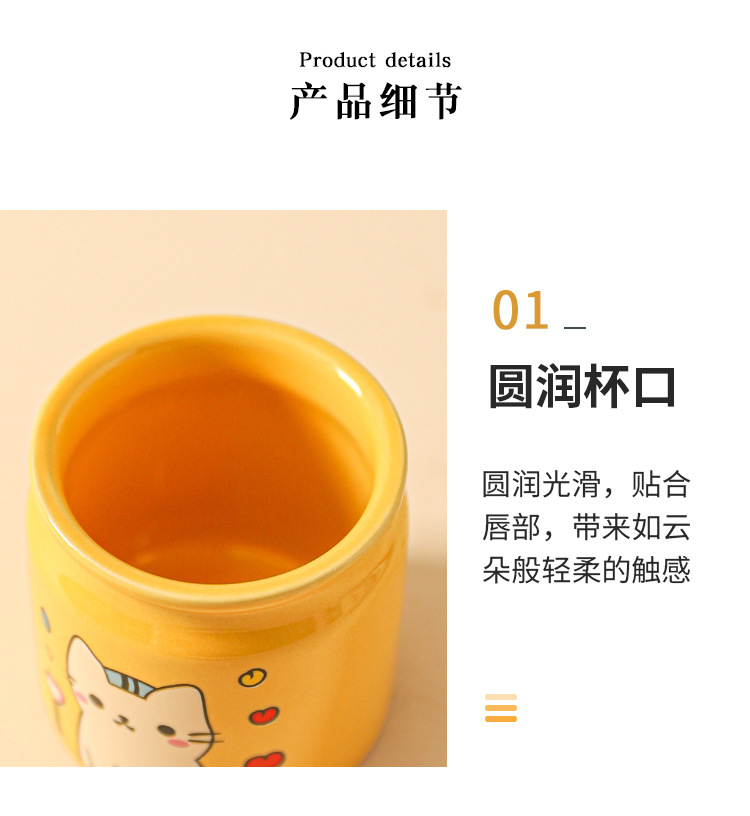 Product details
产品细节

01 _

圆润杯口

圆润光滑，贴合唇部，带来如云朵般轻柔的触感