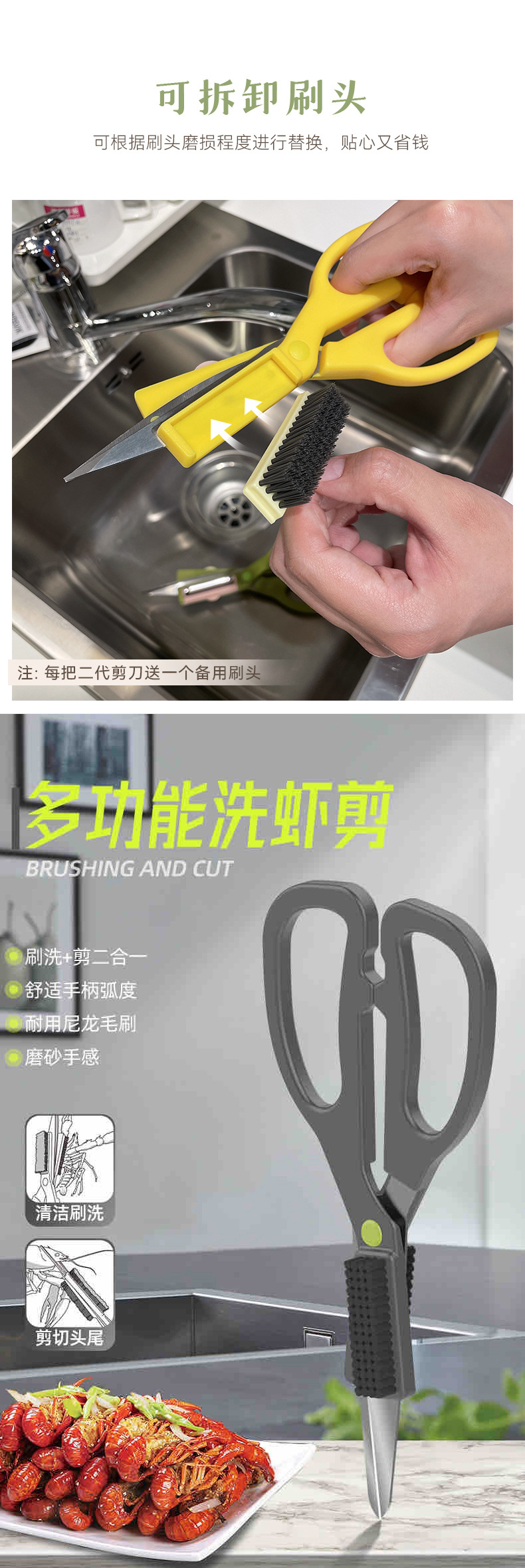 可拆卸刷头

可根据刷头磨损程度进行替换，贴心又省钱

注：每把二代剪刀送一个备用刷头

多功能洗虾剪

BRUSHING AND CUT

刷洗+剪二合一

舒适手柄弧度

耐用尼龙毛刷

磨砂手感

清洁刷洗

剪切头尾