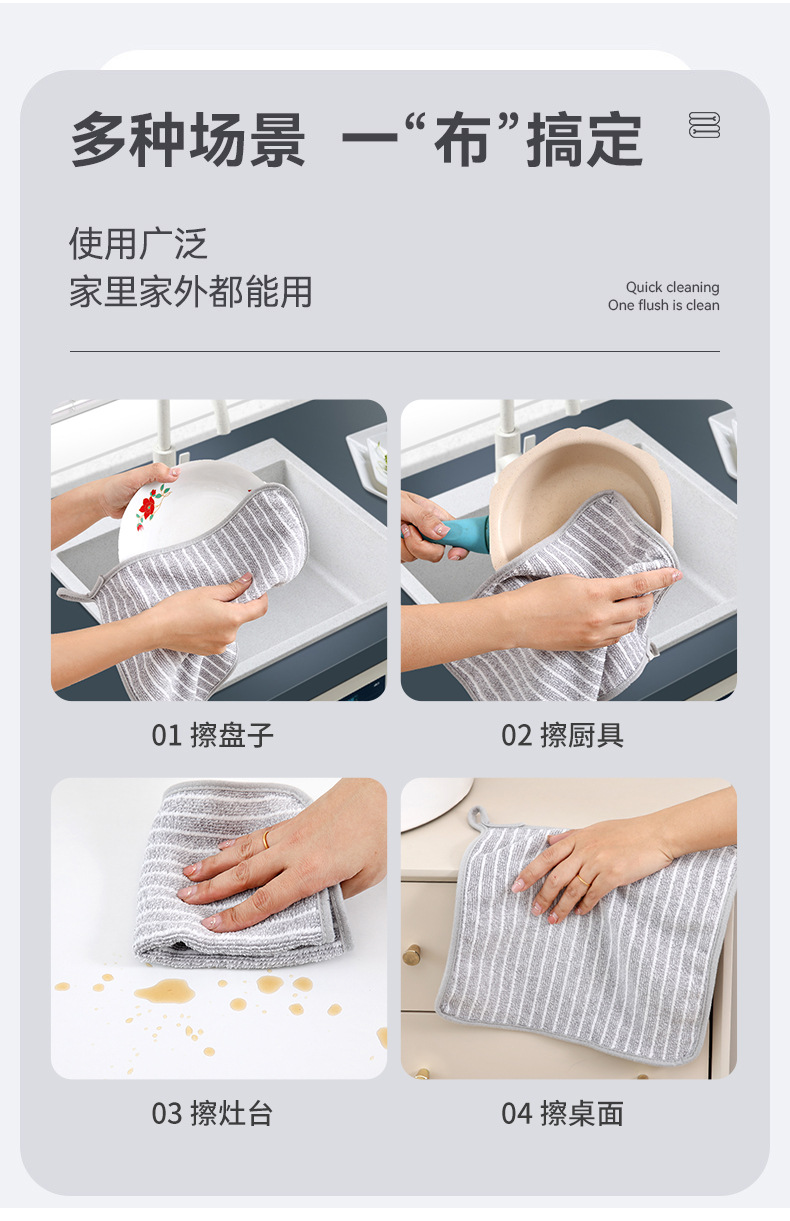 多种场景 一“布”搞定

使用广泛
家里家外都能用

Quick cleaning
One flush is clean

01 擦盘子

02 擦厨具

03 擦灶台

04 擦桌面