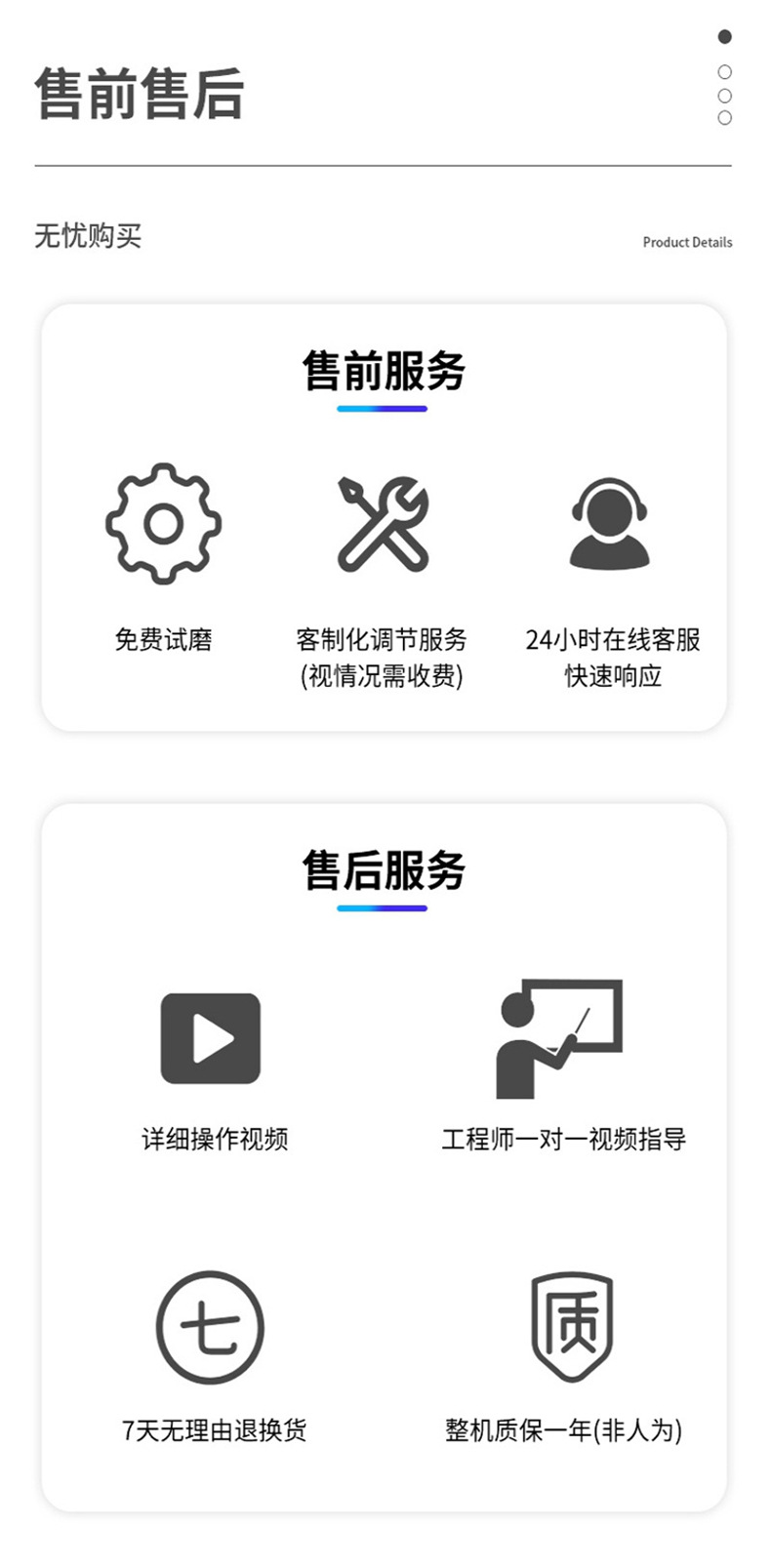 售前售后

无忧购买

Product Details

售前服务

免费试磨

客制化调节服务
(视情况需收费)

24小时在线客服
快速响应

售后服务

详细操作视频

工程师一对一视频指导

七

7天无理由退换货

质

整机质保一年(非人为)