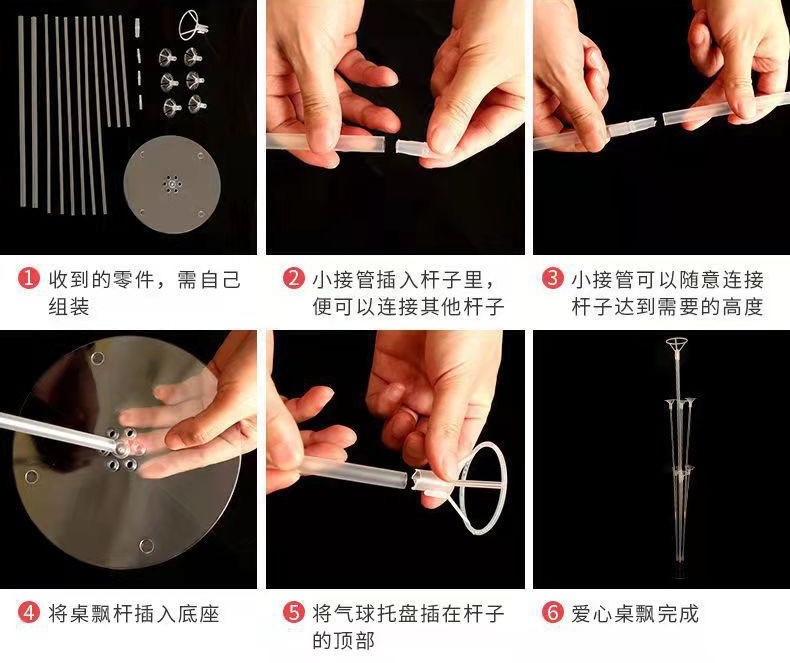 1 收到的零件，需自己组装

2 小接管插入杆子里，便可以连接其他杆子

3 小接管可以随意连接杆子达到需要的高度

4 将桌飘杆插入底座

5 将气球托盘插在杆子的顶部

6 爱心桌飘完成