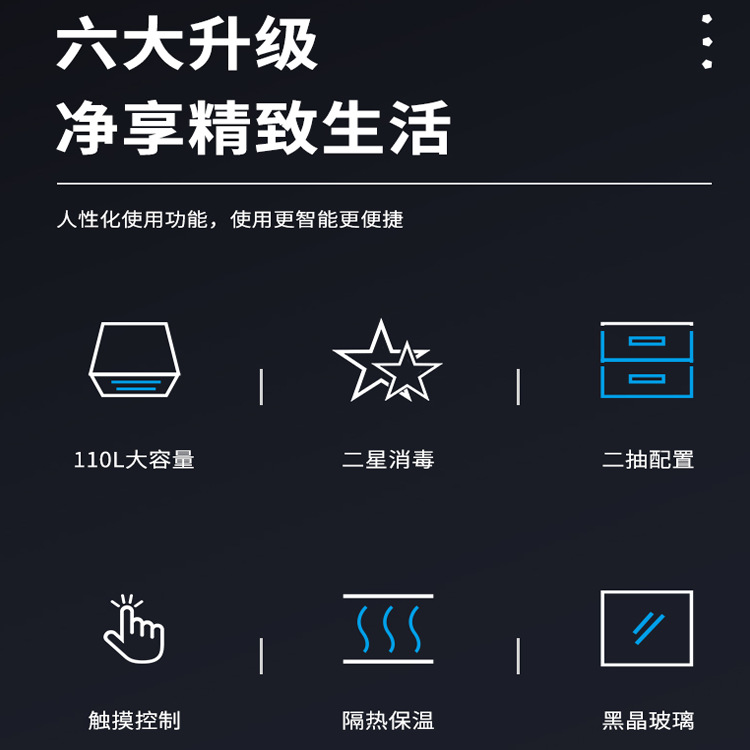 六大升级
净享精致生活

人性化使用功能，使用更智能更便捷

110L大容量

二星消毒

二抽配置

触摸控制

隔热保温

黑晶玻璃