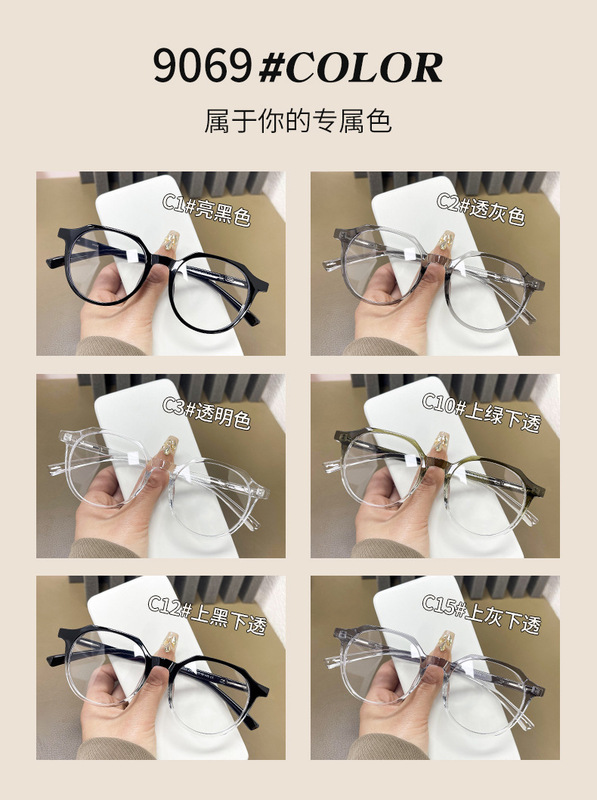 9069 #COLOR

属于你的专属色

C1#亮黑色

C2#透灰色

C3#透明色

C10#上绿下透

C12#上黑下透

C15#上灰下透