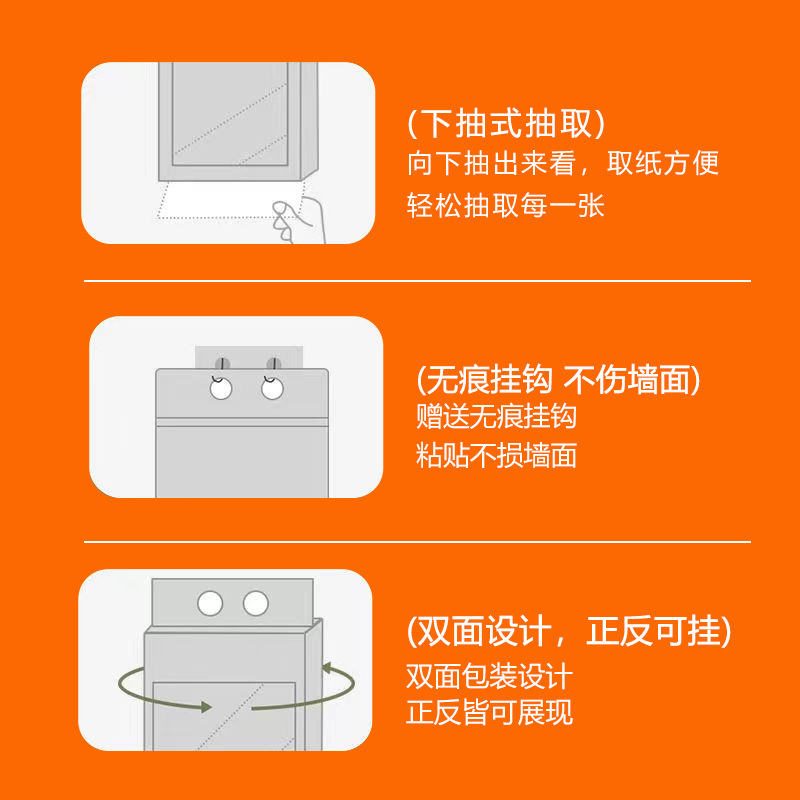 (下抽式抽取)
向下抽出来看，取纸方便
轻松抽取每一张

(无痕挂钩 不伤墙面)
赠送无痕挂钩
粘贴不损墙面

(双面设计，正反可挂)
双面包装设计
正反皆可展现