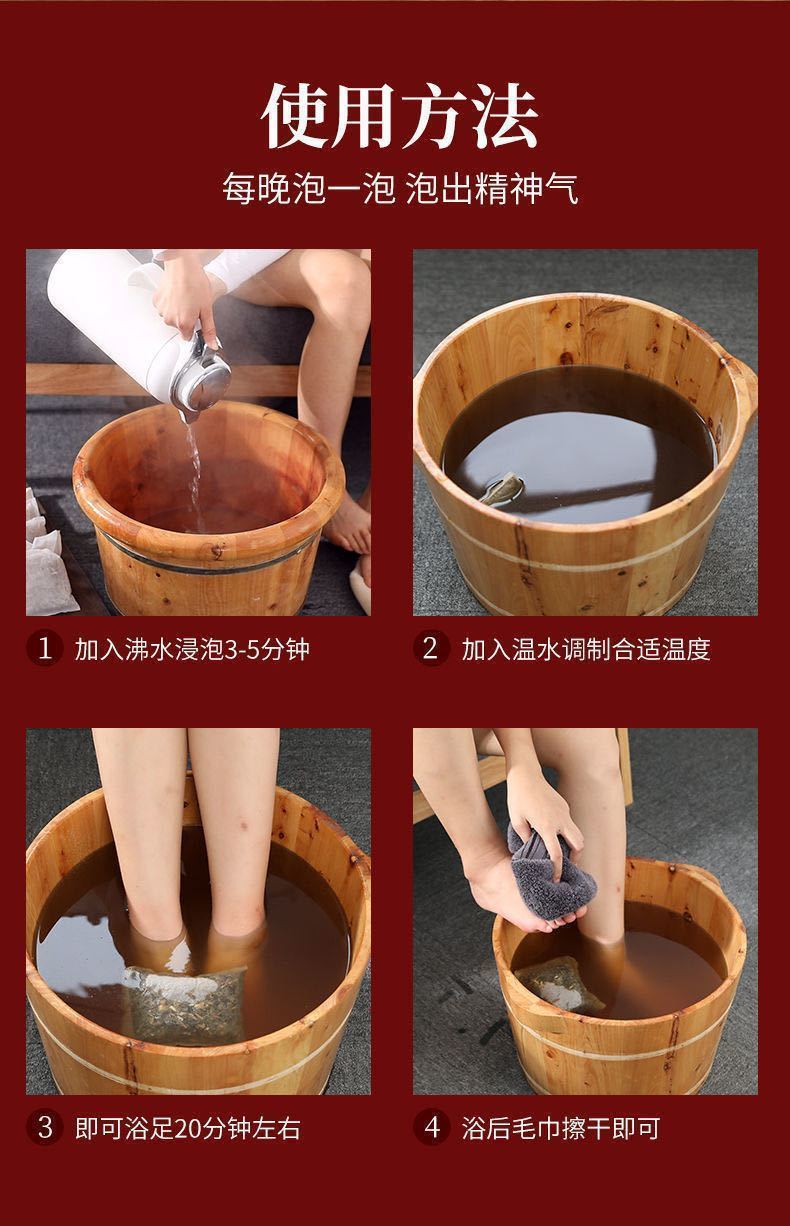 使用方法

每晚泡一泡 泡出精神气

1 加入沸水浸泡3-5分钟

2 加入温水调制合适温度

3 即可浴足20分钟左右

4 浴后毛巾擦干即可