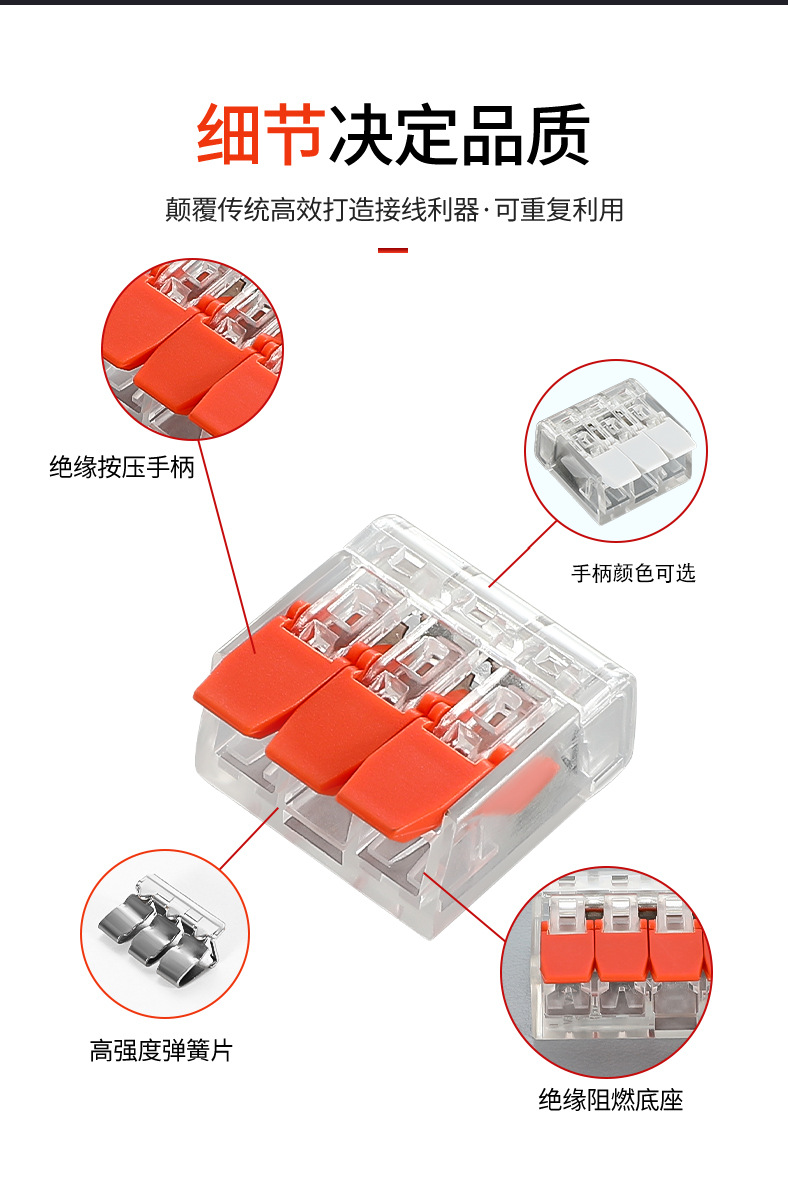 细节决定品质

颠覆传统高效打造接线利器·可重复利用

绝缘按压手柄

手柄颜色可选

高强度弹簧片

绝缘阻燃底座