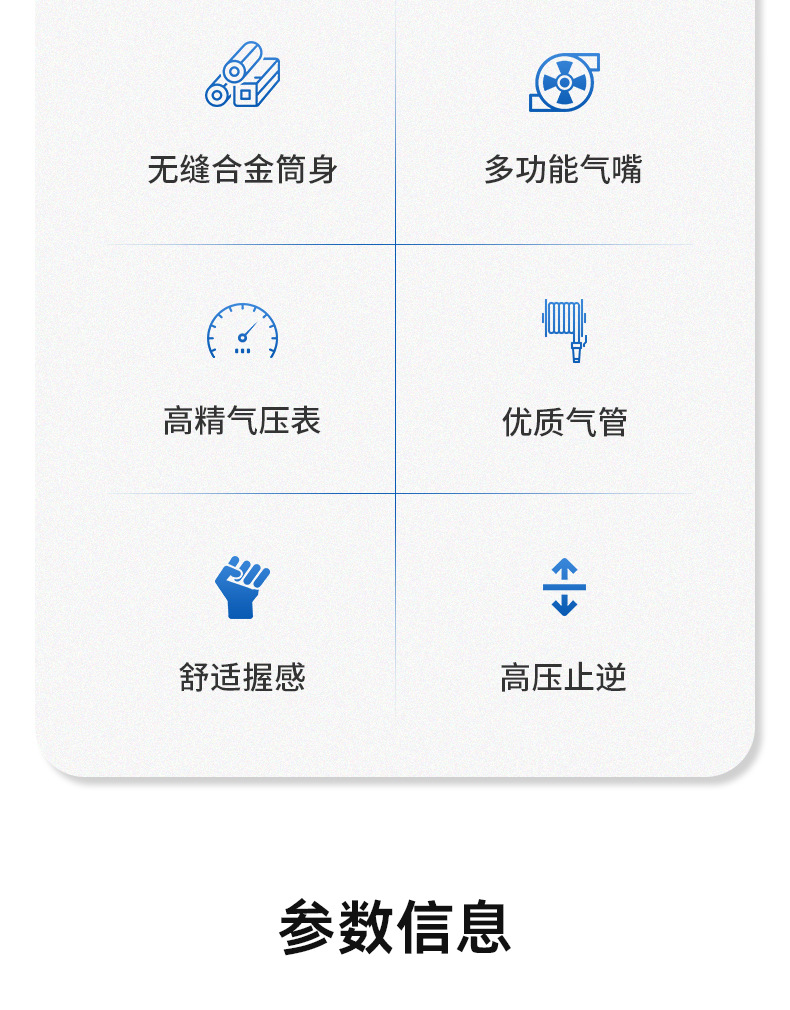 无缝合金筒身

多功能气嘴

高精气压表

优质气管

舒适握感

高压止逆

参数信息