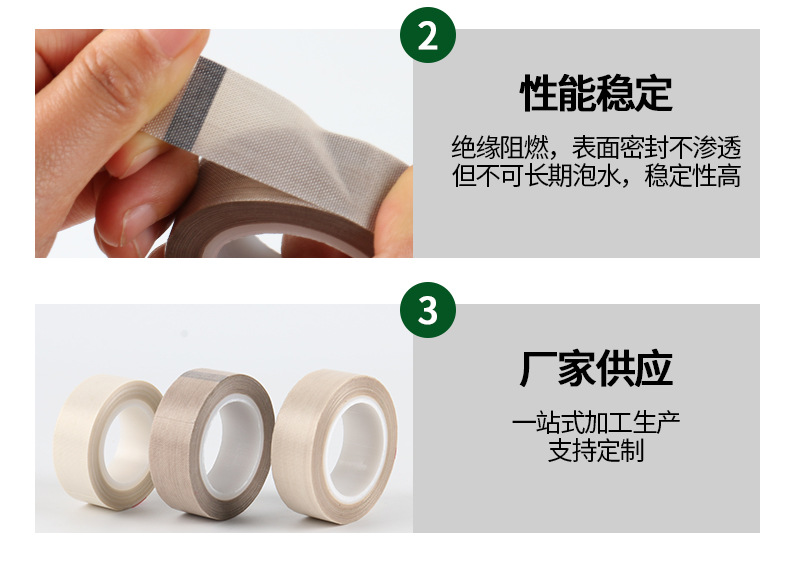 2

性能稳定

绝缘阻燃，表面密封不渗透
但不可长期泡水，稳定性高

3

厂家供应

一站式加工生产
支持定制