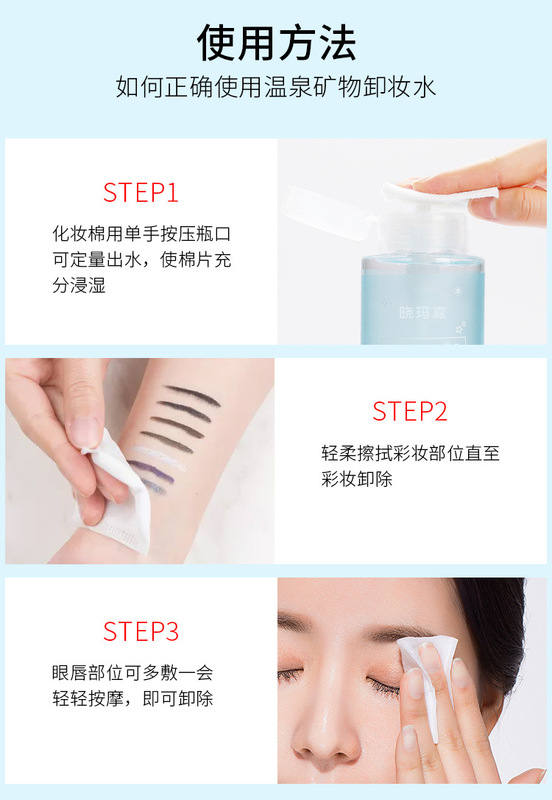 使用方法

如何正确使用温泉矿物卸妆水

STEP1

化妆棉用单手按压瓶口可定量出水，使棉片充分浸湿

晓玛嘉

STEP2

轻柔擦拭彩妆部位直至彩妆卸除

STEP3

眼唇部位可多敷一会轻轻按摩，即可卸除