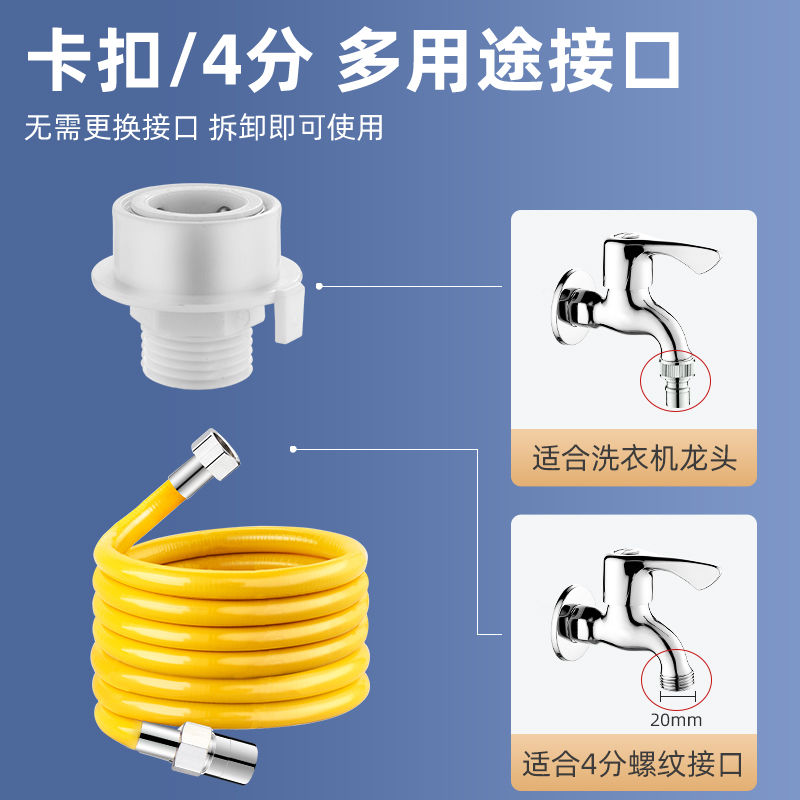 卡扣/4分 多用途接口

无需更换接口 拆卸即可使用

适合洗衣机龙头

20mm

适合4分螺纹接口