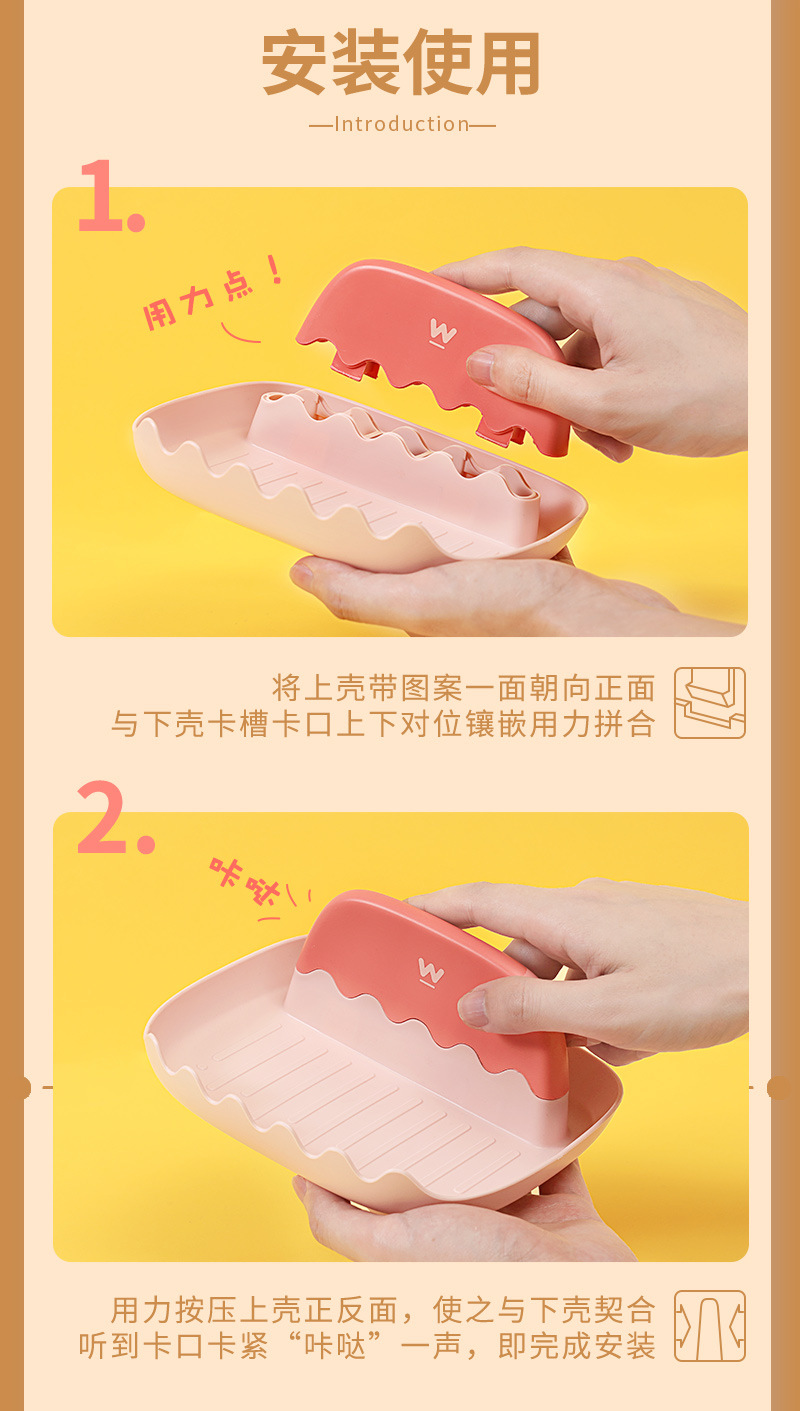 安装使用

—Introduction—

1.

用力点！

W

将上壳带图案一面朝向正面
与下壳卡槽卡口上下对位镶嵌用力拼合

2.

咔哒

W

用力按压上壳正反面，使之与下壳契合
听到卡口卡紧“咔哒”一声，即完成安装