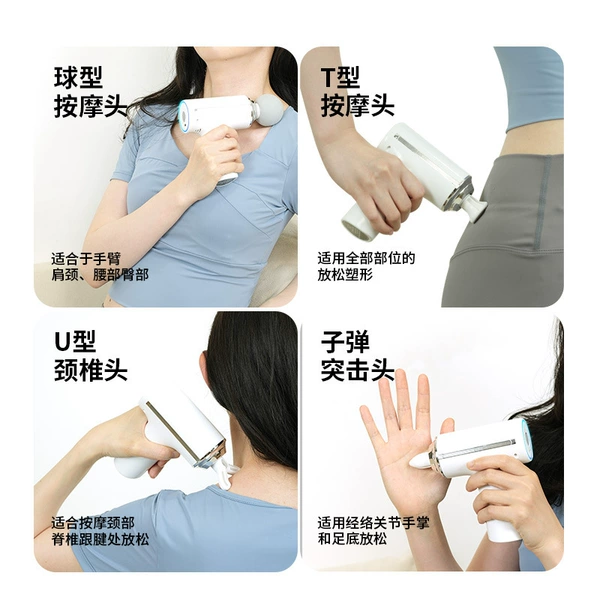 球型
按摩头

适合于手臂
肩颈、腰部臀部

T型
按摩头

适用全部部位的
放松塑形

U型
颈椎头

适合按摩颈部
脊椎跟腱处放松

子弹
突击头

适用经络关节手掌
和足底放松