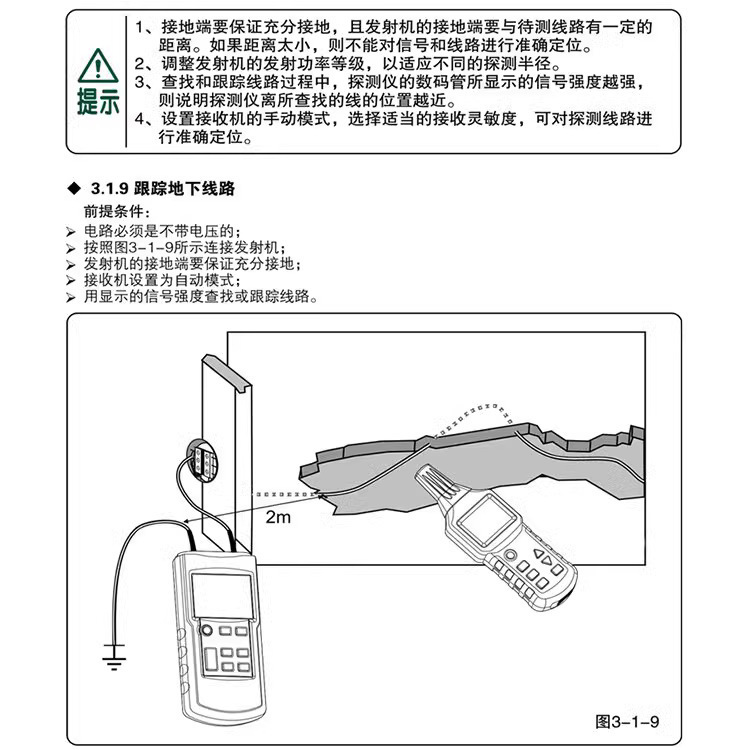 提示

1、接地端要保证充分接地，且发射机的接地端要与待测线路有一定的距离。如果距离太小，则不能对信号和线路进行准确定位。
2、调整发射机的发射功率等级，以适应不同的探测半径。
3、查找和跟踪线路过程中，探测仪的数码管所显示的信号强度越强，则说明探测仪离所查找的线的位置越近。
4、设置接收机的手动模式，选择适当的接收灵敏度，可对探测线路进行准确定位。

◆ 3.1.9 跟踪地下线路

前提条件：
➢ 电路必须是不带电压的；
➢ 按照图3-1-9所示连接发射机；
➢ 发射机的接地端要保证充分接地；
➢ 接收机设置为自动模式；
➢ 用显示的信号强度查找或跟踪线路。

2m

图3-1-9