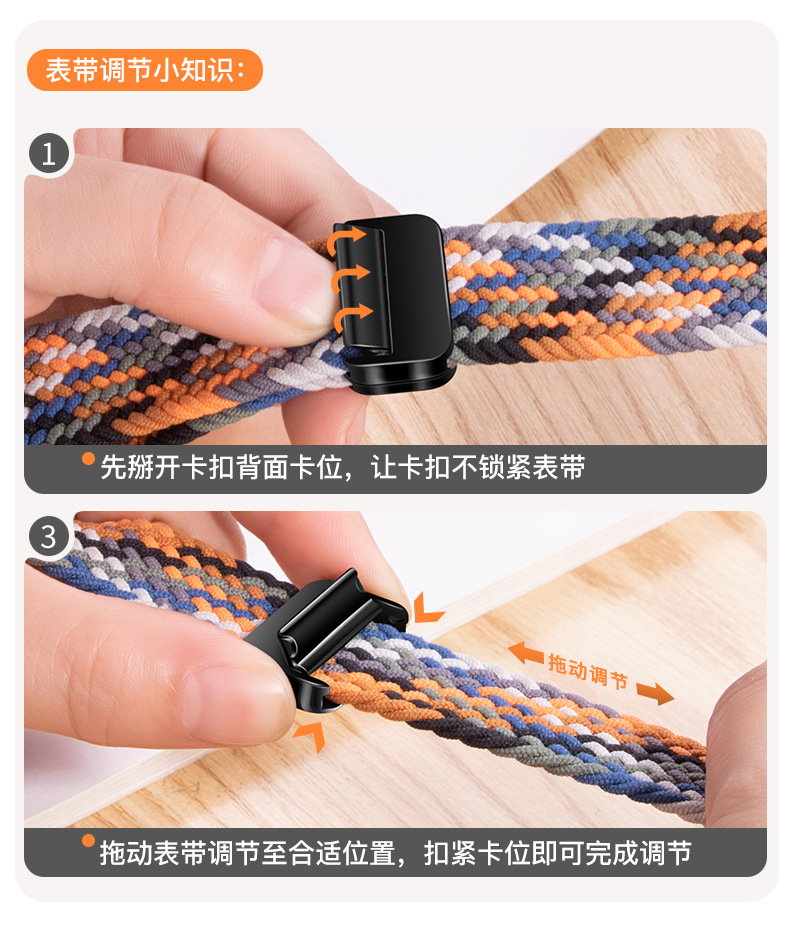 表带调节小知识：

1

先掰开卡扣背面卡位，让卡扣不锁紧表带

3

拖动调节

拖动表带调节至合适位置，扣紧卡位即可完成调节