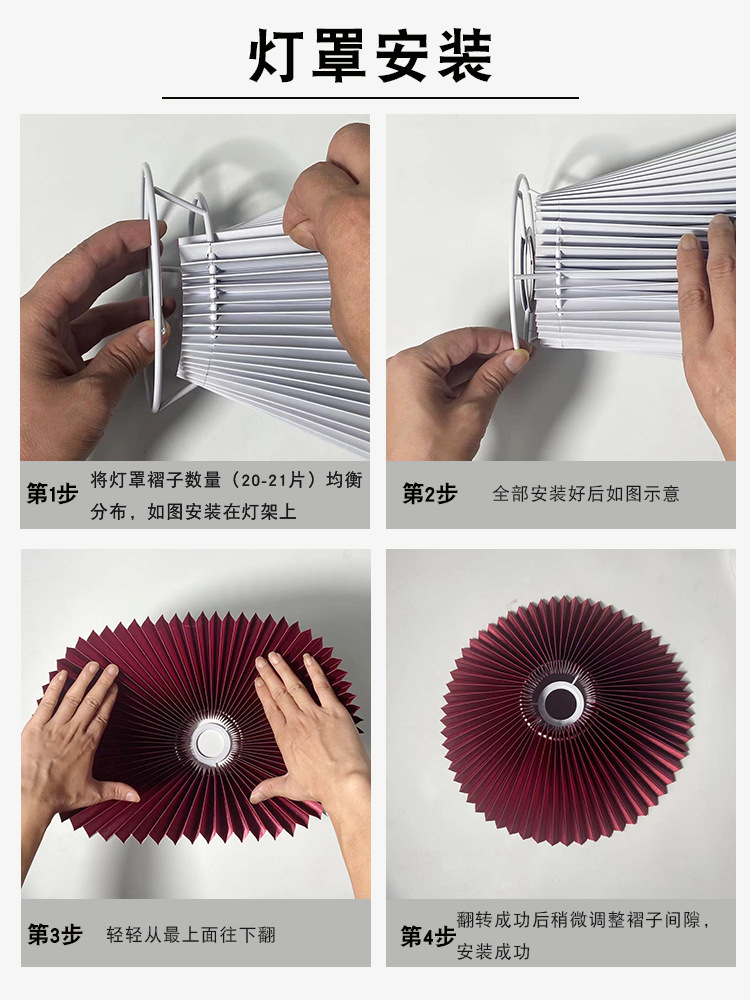 灯罩安装

第1步 将灯罩褶子数量（20-21片）均衡分布，如图安装在灯架上

第2步 全部安装好后如图示意

第3步 轻轻从最上面往下翻

第4步 翻转成功后稍微调整褶子间隙，安装成功