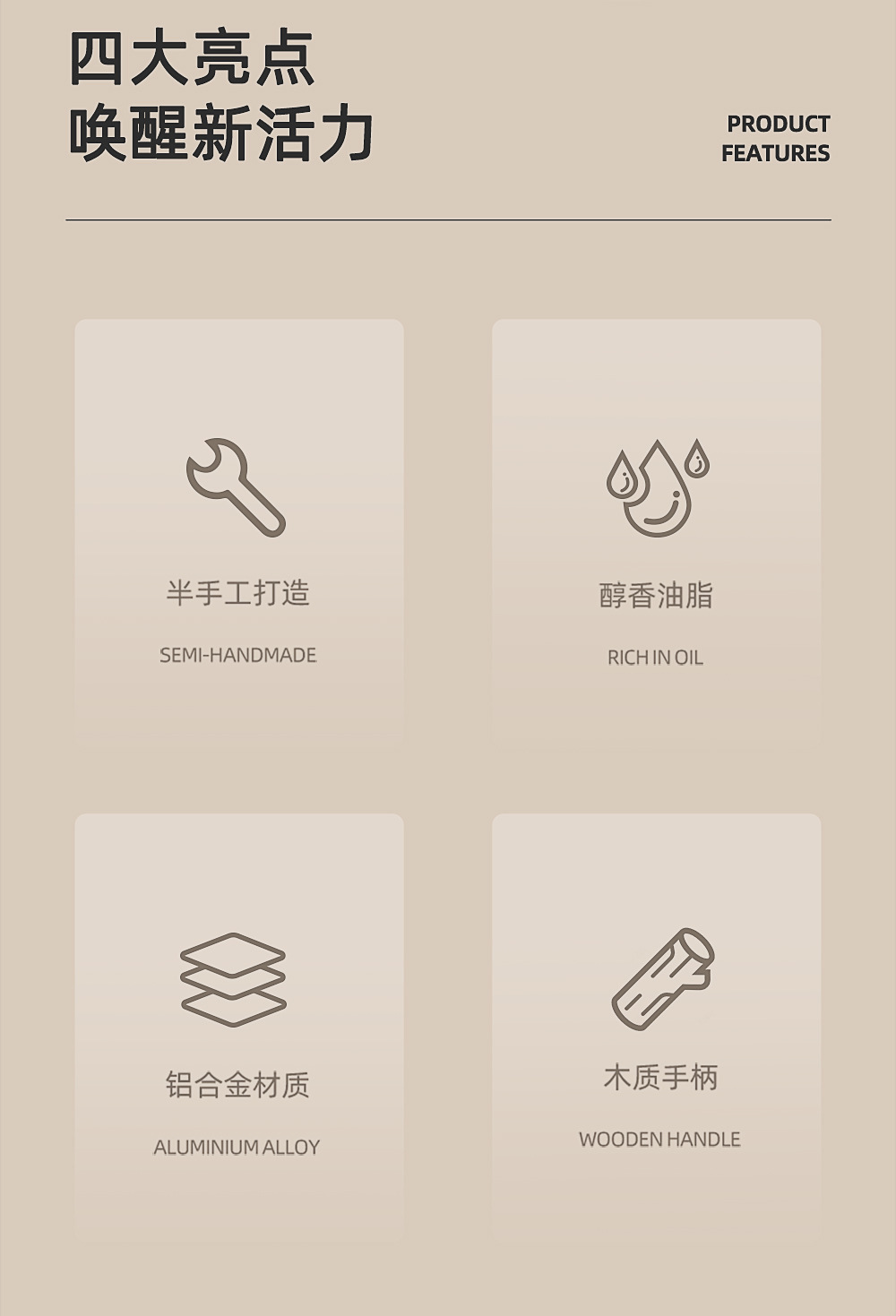 四大亮点
唤醒新活力

PRODUCT
FEATURES

半手工打造

SEMI-HANDMADE

醇香油脂

RICH IN OIL

铝合金材质

ALUMINIUM ALLOY

木质手柄

WOODEN HANDLE