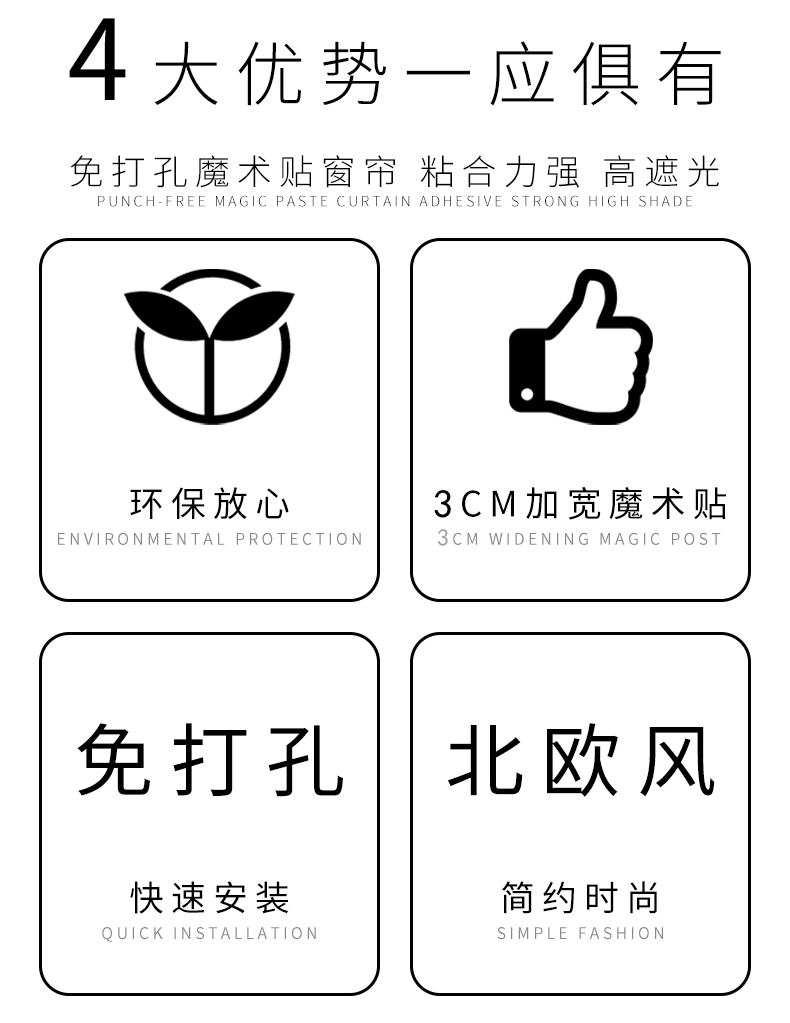 4大优势一应俱有

免打孔魔术贴窗帘 粘合力强 高遮光
PUNCH-FREE MAGIC PASTE CURTAIN ADHESIVE STRONG HIGH SHADE

环保放心
ENVIRONMENTAL PROTECTION

3CM加宽魔术贴
3CM WIDENING MAGIC POST

免打孔

快速安装
QUICK INSTALLATION

北欧风

简约时尚
SIMPLE FASHION