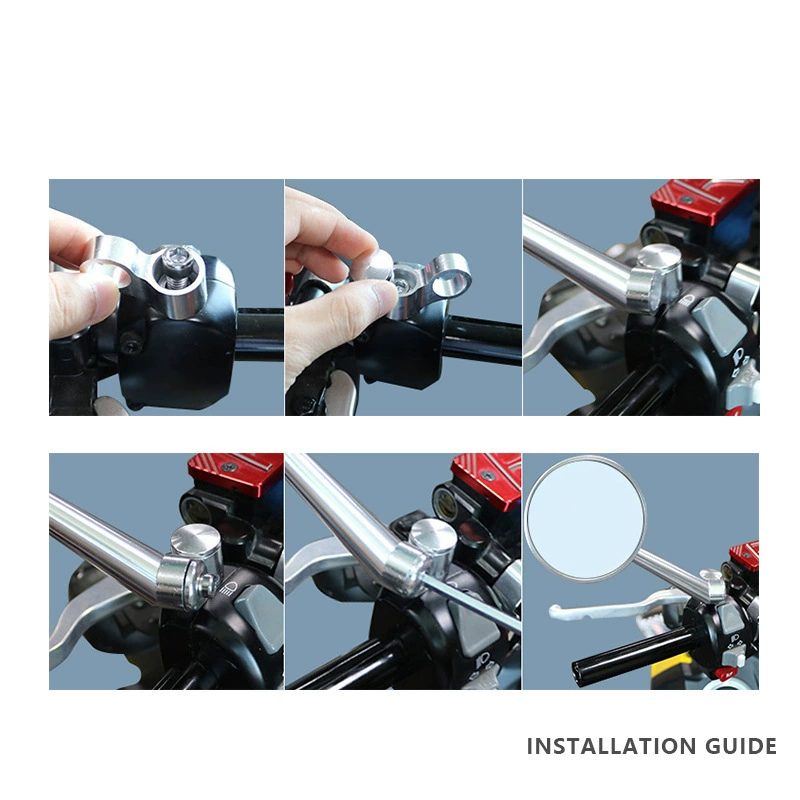 INSTALLATION GUIDE