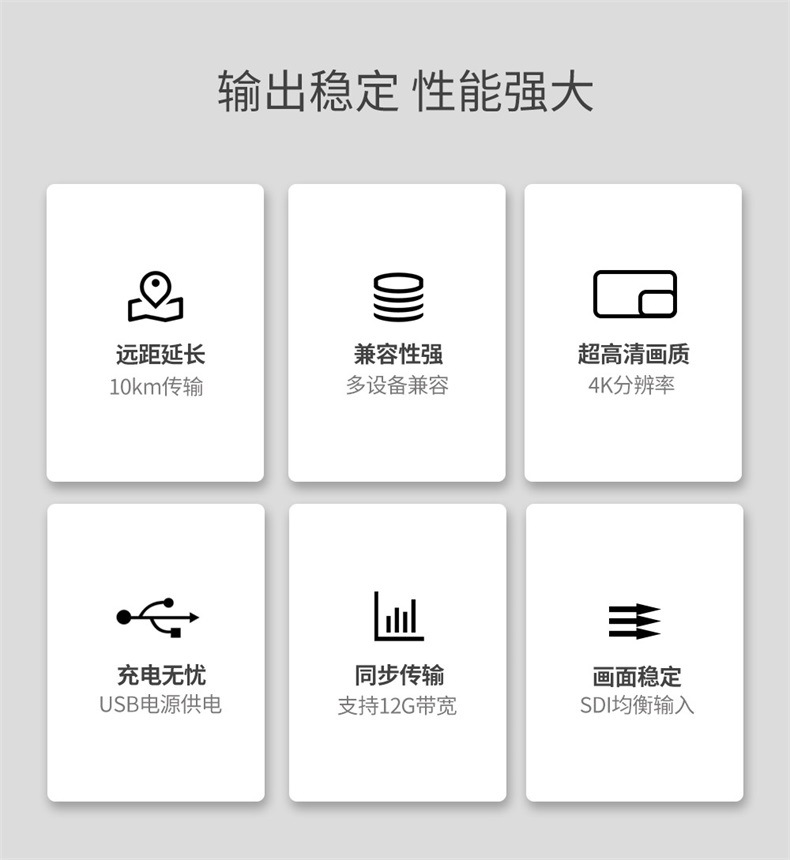 输出稳定 性能强大

远距延长
10km传输

兼容性强
多设备兼容

超高清画质
4K分辨率

充电无忧
USB电源供电

同步传输
支持12G带宽

画面稳定
SDI均衡输入